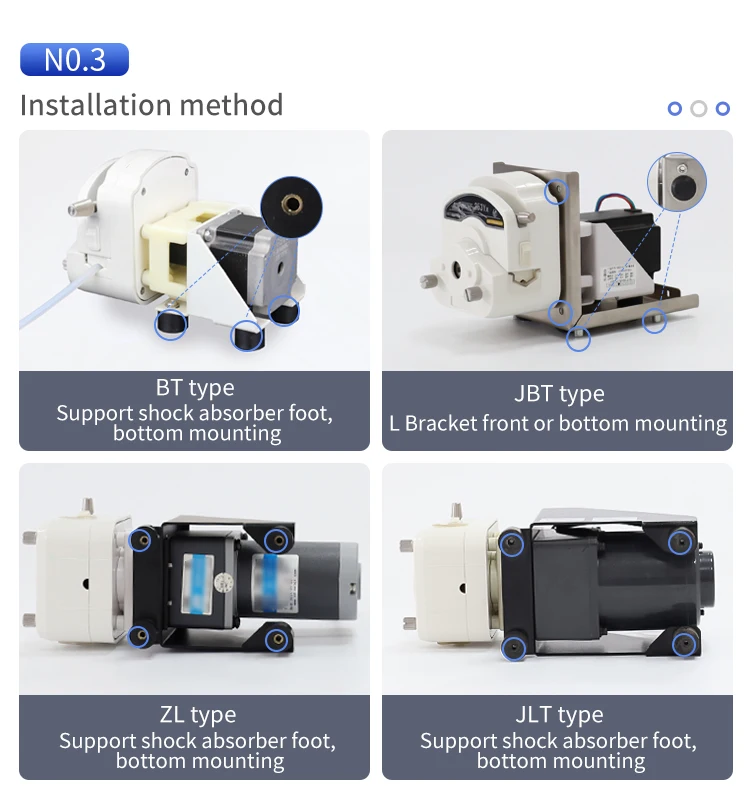 N0.3

Installation method

BT type
Support shock absorber foot, bottom mounting

JBT type
L Bracket front or bottom mounting

ZL type
Support shock absorber foot, bottom mounting

JLT type
Support shock absorber foot, bottom mounting