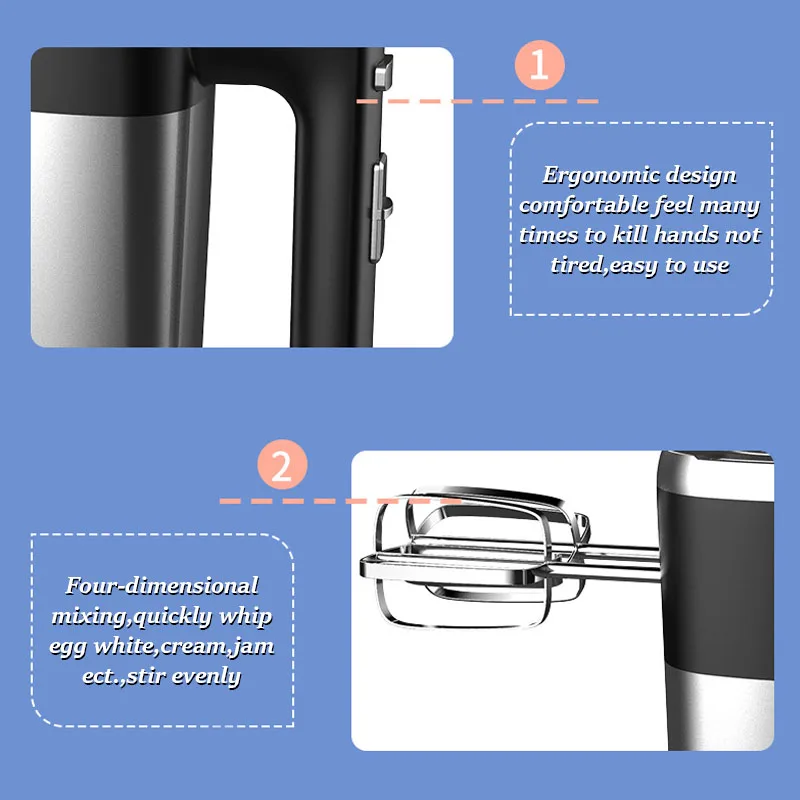 1

Ergonomic design comfortable feel many times to kill hands not tired,easy to use

2

Four-dimensional mixing,quickly whip egg white,cream,jam ect.,stir evenly