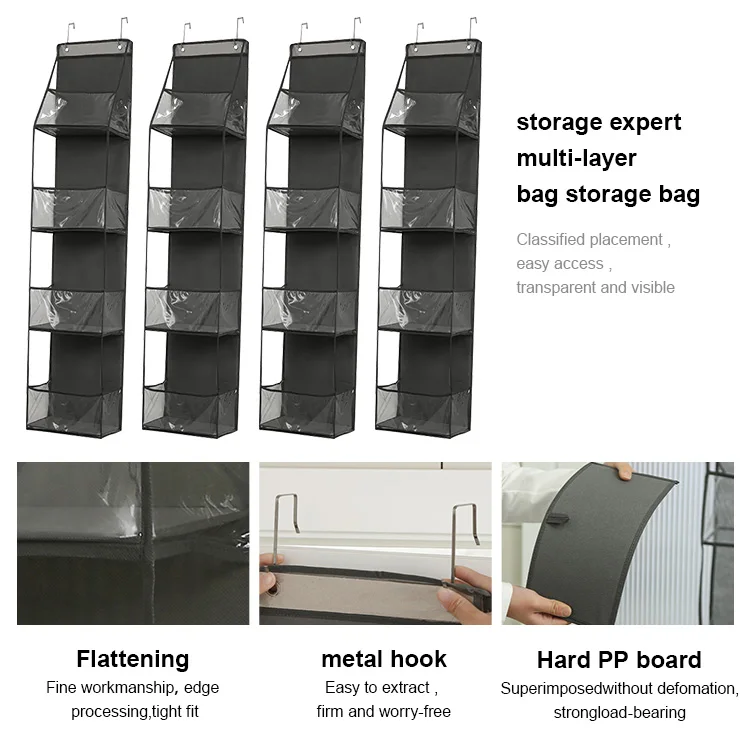 storage expert
multi-layer
bag storage bag

Classified placement ,
easy access ,
transparent and visible

Flattening
Fine workmanship, edge processing,tight fit

metal hook
Easy to extract ,
firm and worry-free

Hard PP board
Superimposedwithout defomation,
strongload-bearing