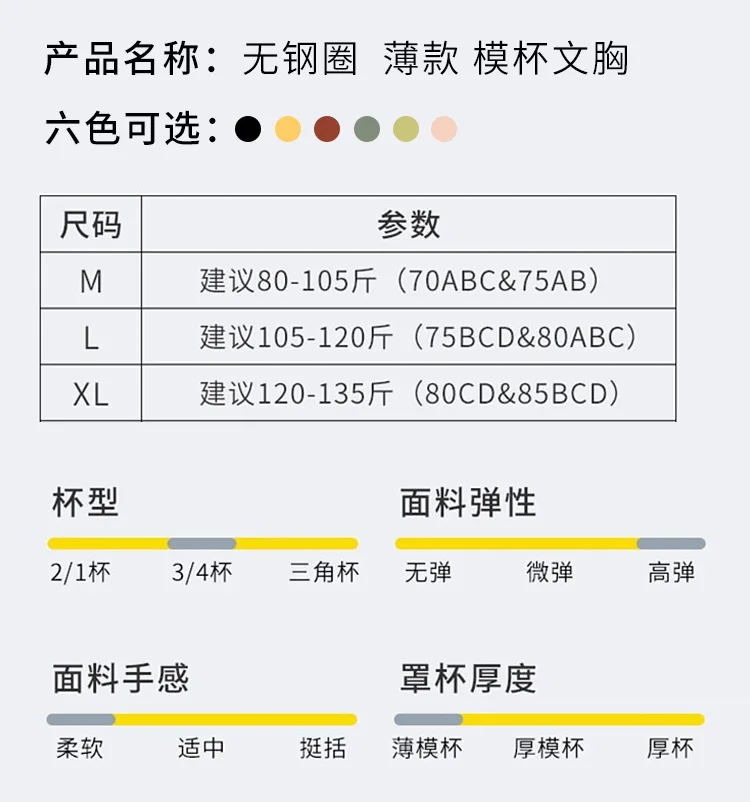 产品名称：无钢圈 薄款 模杯文胸

六色可选：

| 尺码 | 参数 |
|---|---|
| M | 建议80-105斤（70ABC&75AB） |
| L | 建议105-120斤（75BCD&80ABC） |
| XL | 建议120-135斤（80CD&85BCD） |

杯型

2/1杯 3/4杯 三角杯

面料弹性

无弹 微弹 高弹

面料手感

柔软 适中 挺括

罩杯厚度

薄模杯 厚模杯 厚杯