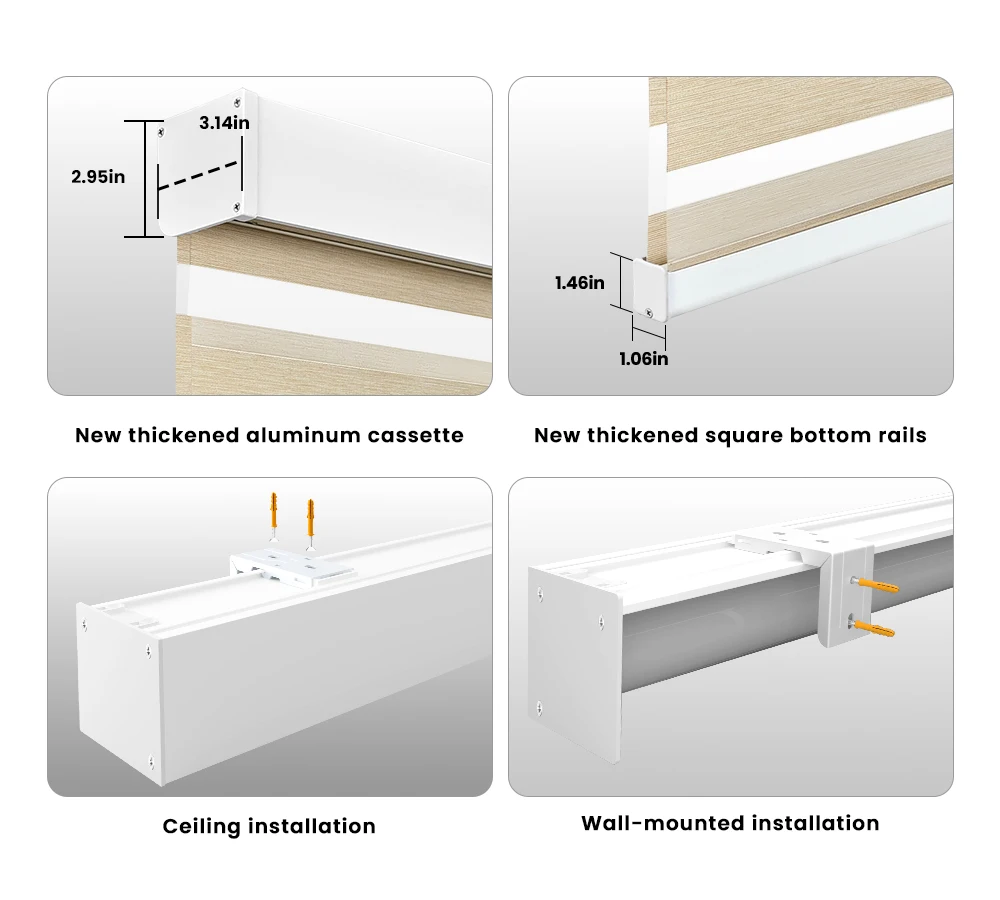 3.14in

2.95in

New thickened aluminum cassette

1.46in

1.06in

New thickened square bottom rails

Ceiling installation

Wall-mounted installation