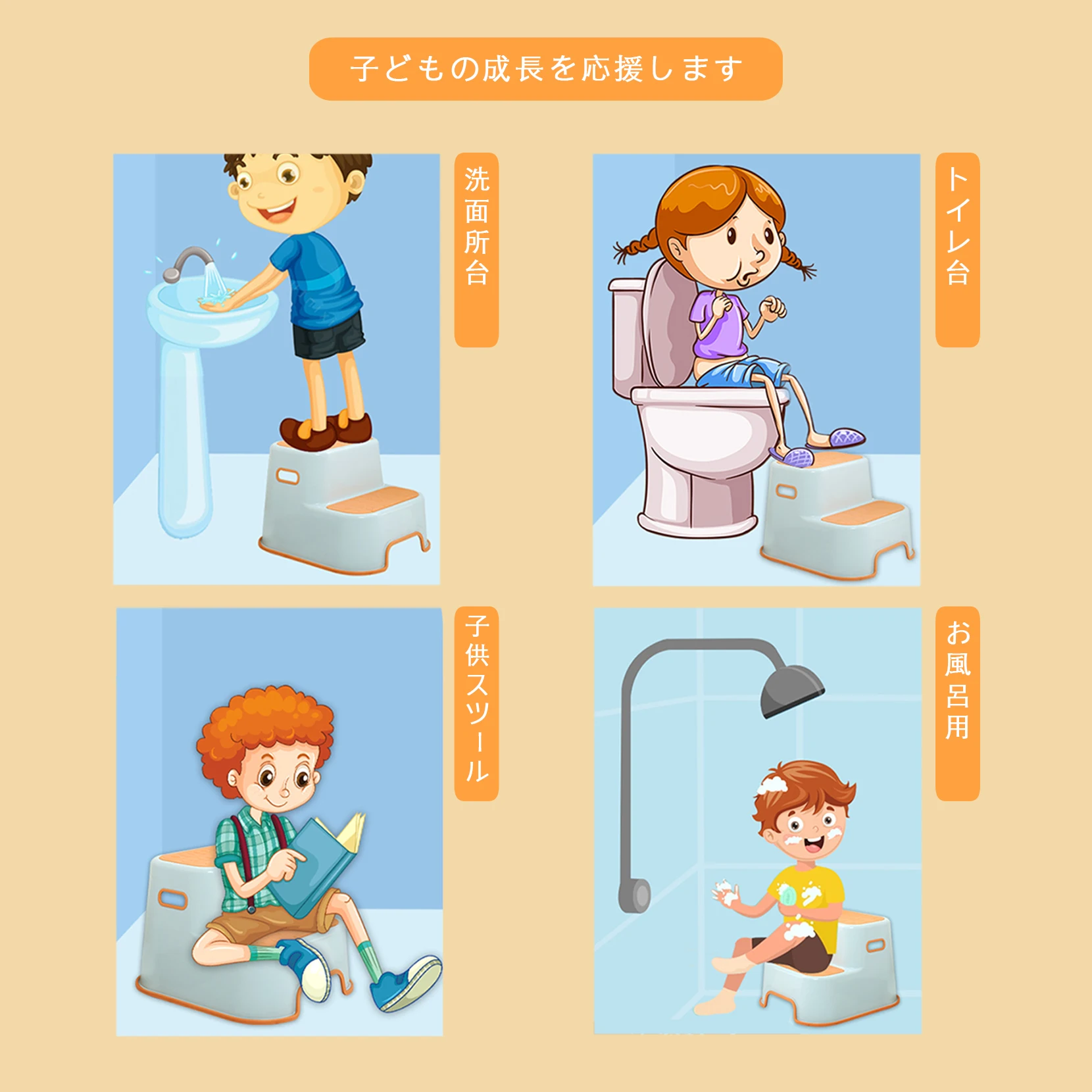 子どもの成長を応援します

洗面所台

トイレ台

子供スツール

お風呂用