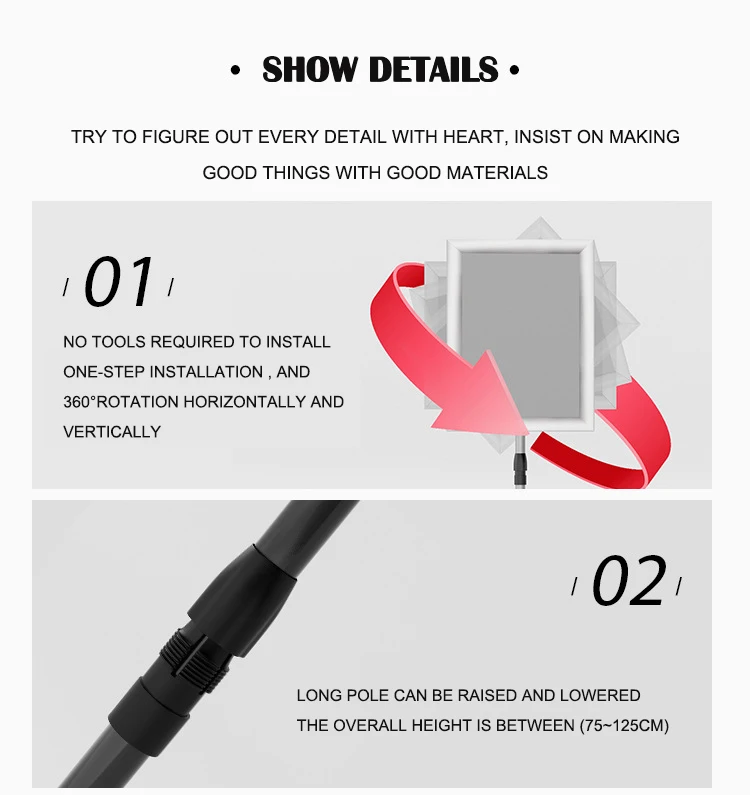 • SHOW DETAILS •

TRY TO FIGURE OUT EVERY DETAIL WITH HEART, INSIST ON MAKING GOOD THINGS WITH GOOD MATERIALS

/ 01 /

NO TOOLS REQUIRED TO INSTALL ONE-STEP INSTALLATION , AND 360°ROTATION HORIZONTALLY AND VERTICALLY

/ 02 /

LONG POLE CAN BE RAISED AND LOWERED THE OVERALL HEIGHT IS BETWEEN (75~125CM)