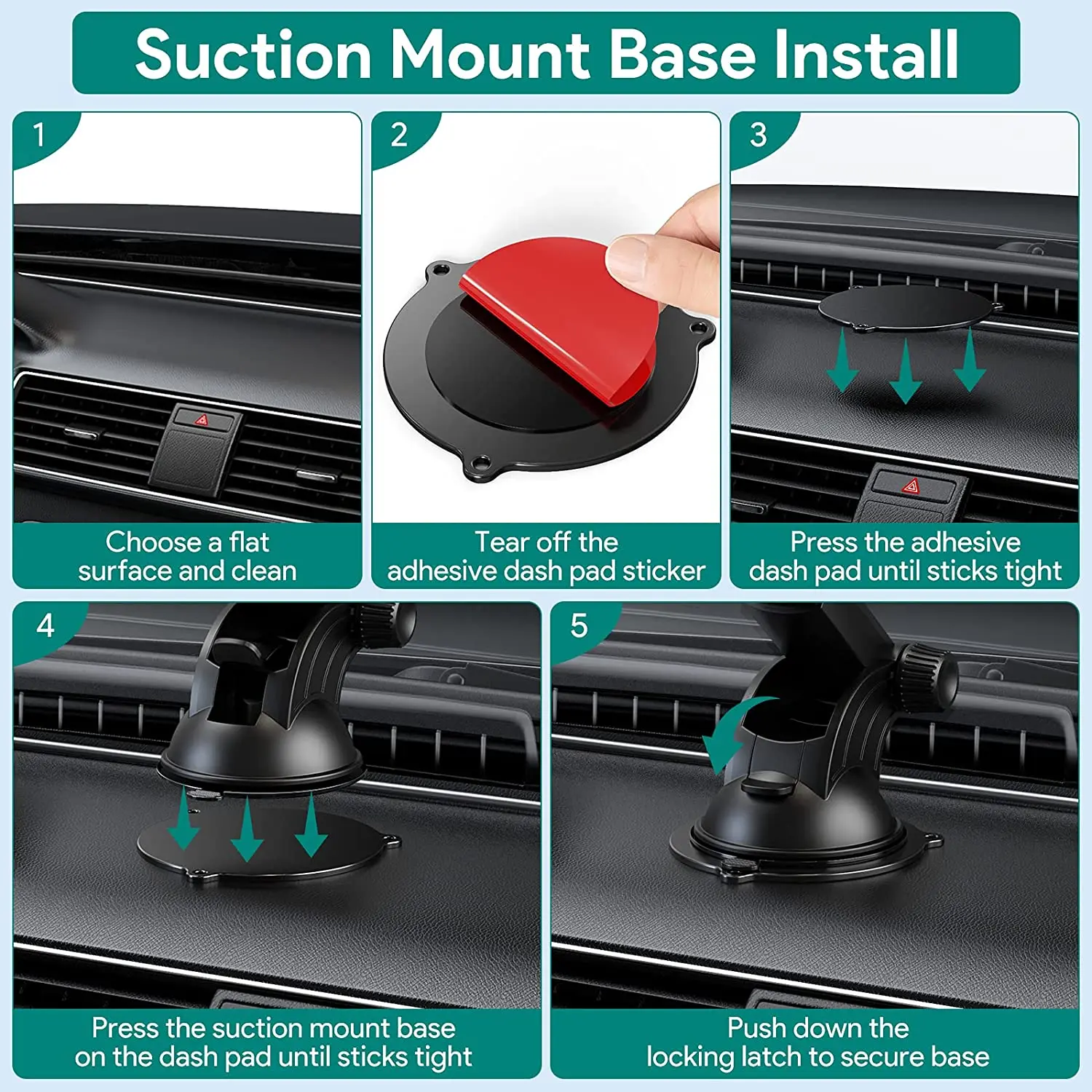 Suction Mount Base Install

1

Choose a flat surface and clean

2

Tear off the adhesive dash pad sticker

3

Press the adhesive dash pad until sticks tight

4

Press the suction mount base on the dash pad until sticks tight

5

Push down the locking latch to secure base