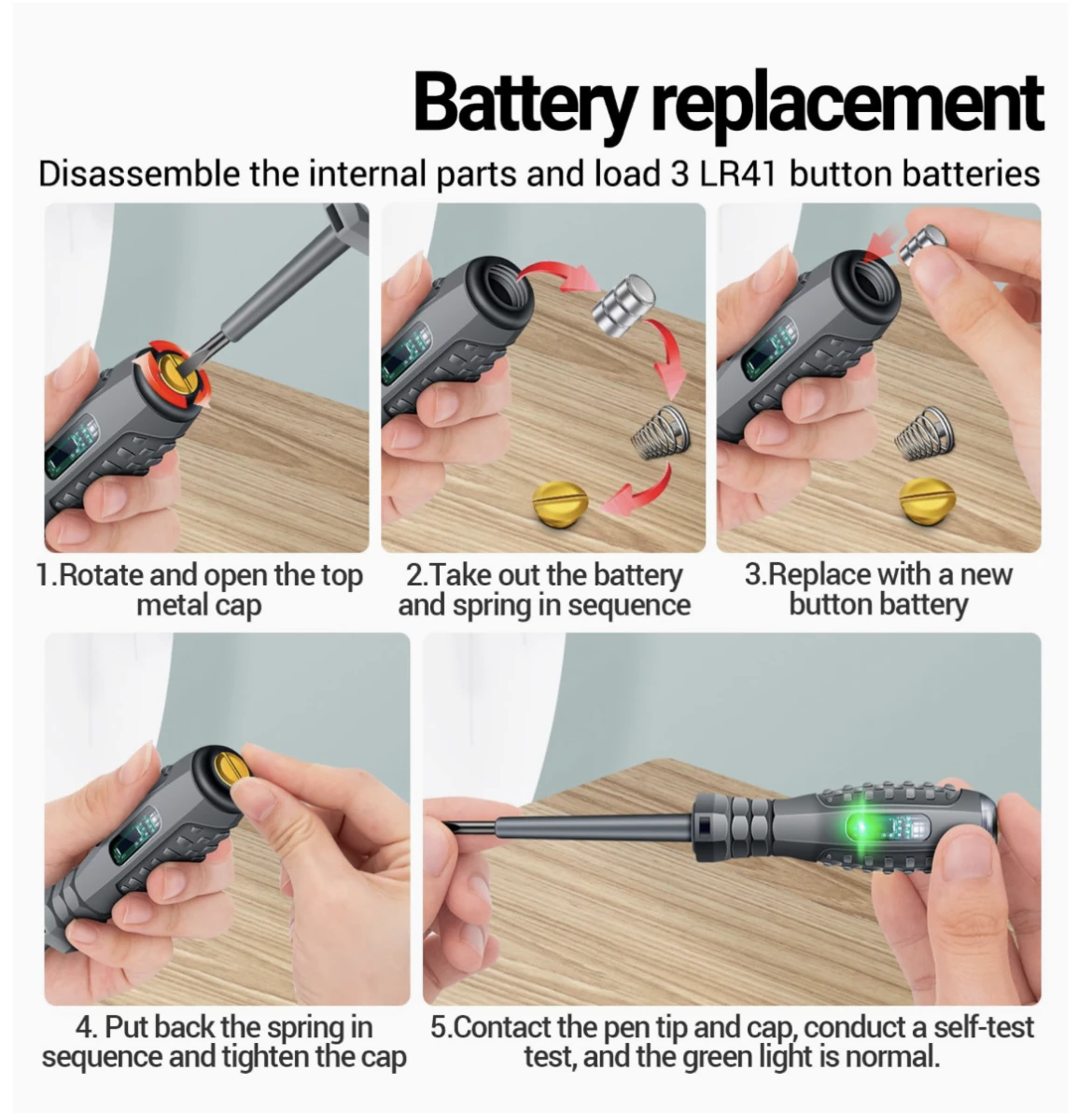 Battery replacement

Disassemble the internal parts and load 3 LR41 button batteries

1.Rotate and open the top metal cap

2.Take out the battery and spring in sequence

3.Replace with a new button battery

4. Put back the spring in sequence and tighten the cap

5.Contact the pen tip and cap, conduct a self-test test, and the green light is normal.