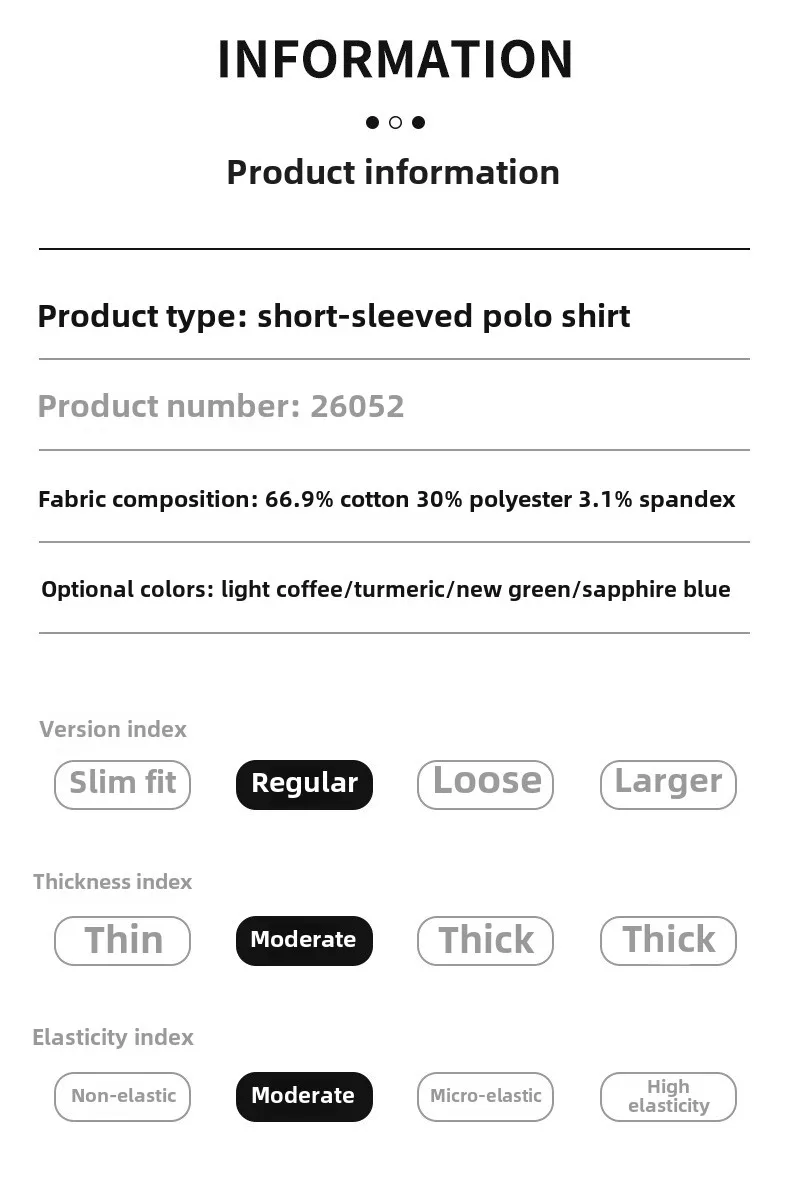 INFORMATION

Product information

Product type: short-sleeved polo shirt

Product number: 26052

Fabric composition: 66.9% cotton 30% polyester 3.1% spandex

Optional colors: light coffee/turmeric/new green/sapphire blue

Version index

Slim fit Regular Loose Larger

Thickness index

Thin Moderate Thick Thick

Elasticity index

Non-elastic Moderate Micro-elastic High elasticity