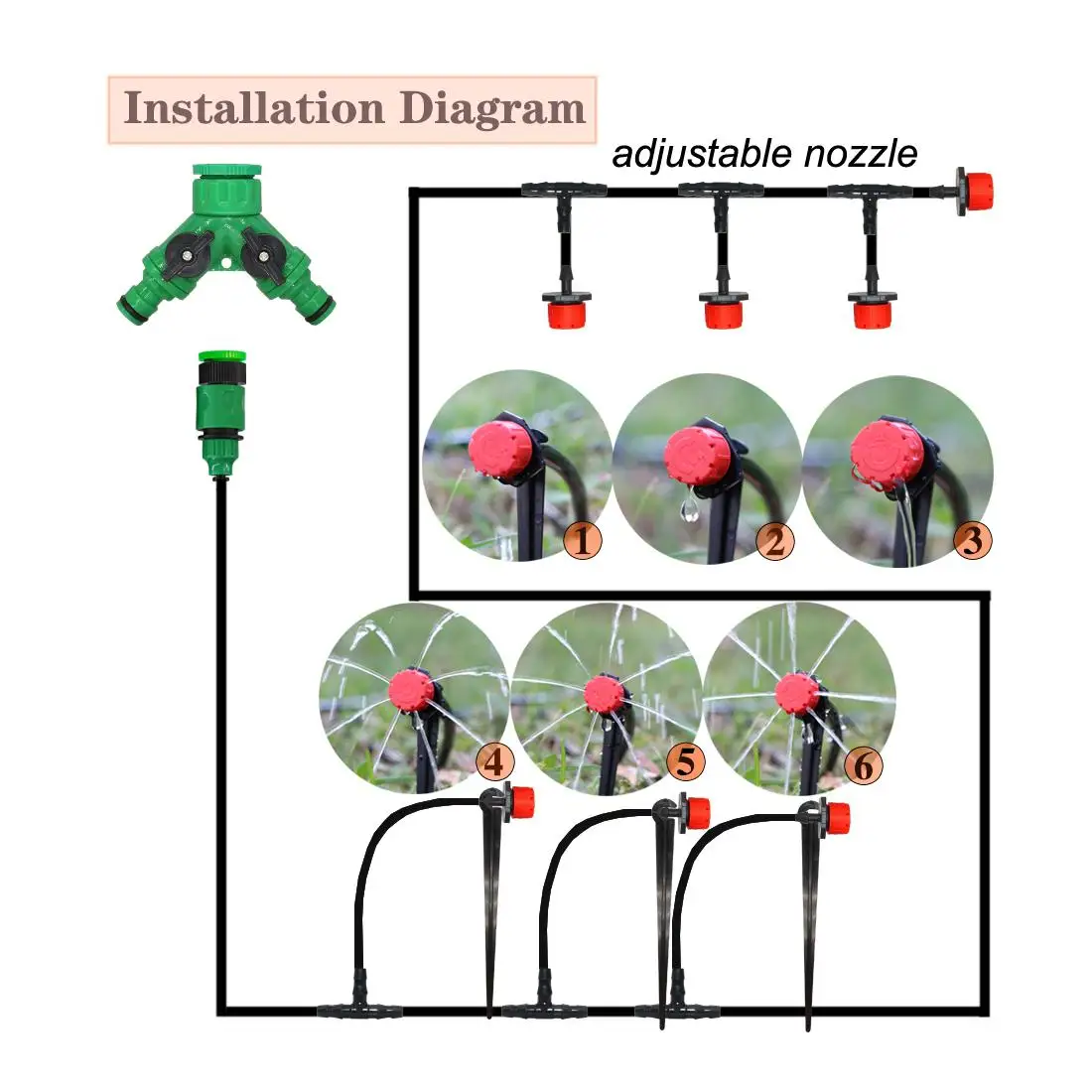 Installation Diagram

adjustable nozzle

1

2

3

4

5

6