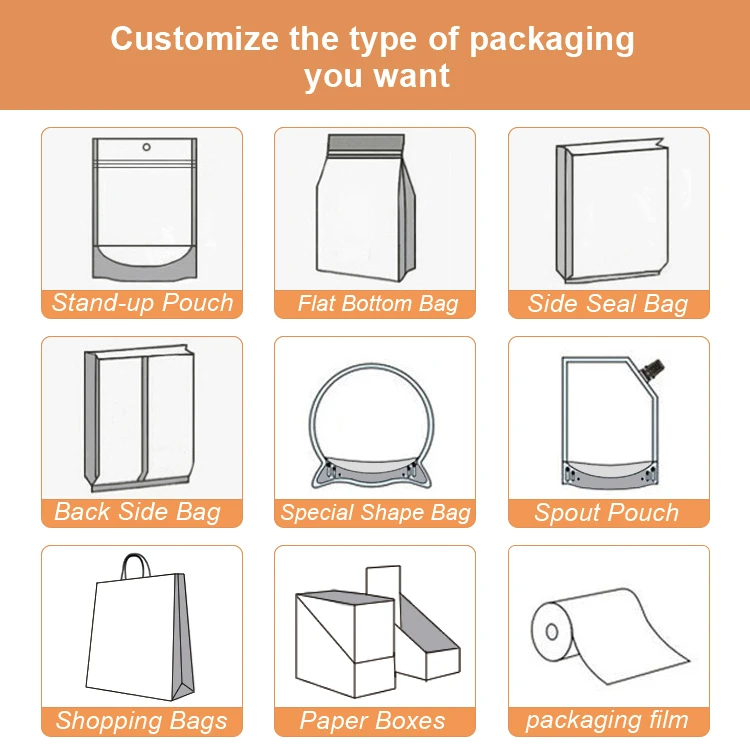 Customize the type of packaging you want

Stand-up Pouch

Flat Bottom Bag

Side Seal Bag

Back Side Bag

Special Shape Bag

Spout Pouch

Shopping Bags

Paper Boxes

packaging film