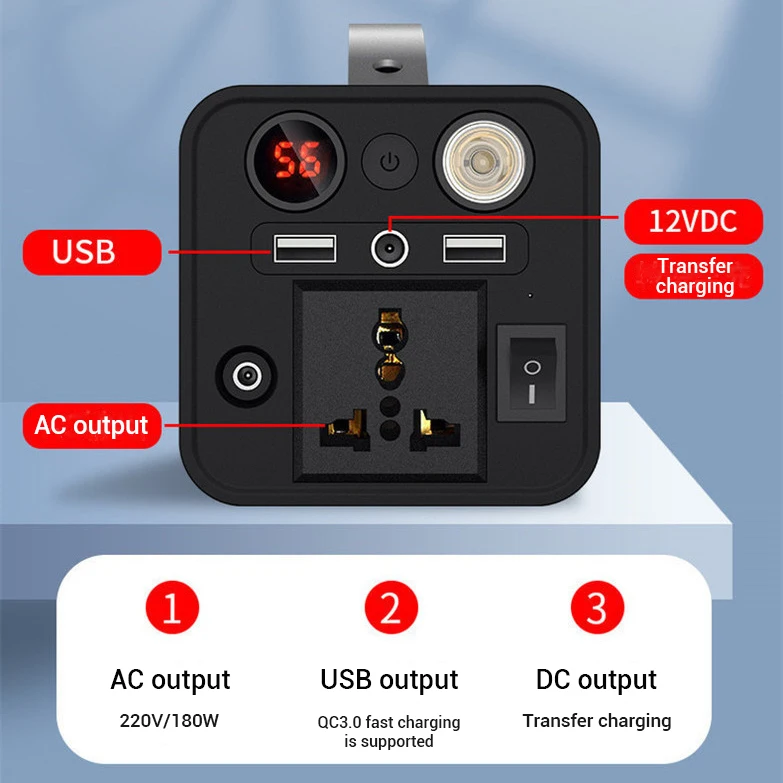 56

USB

12VDC

Transfer charging

AC output

1

AC output

220V/180W

2

USB output

QC3.0 fast charging is supported

3

DC output

Transfer charging