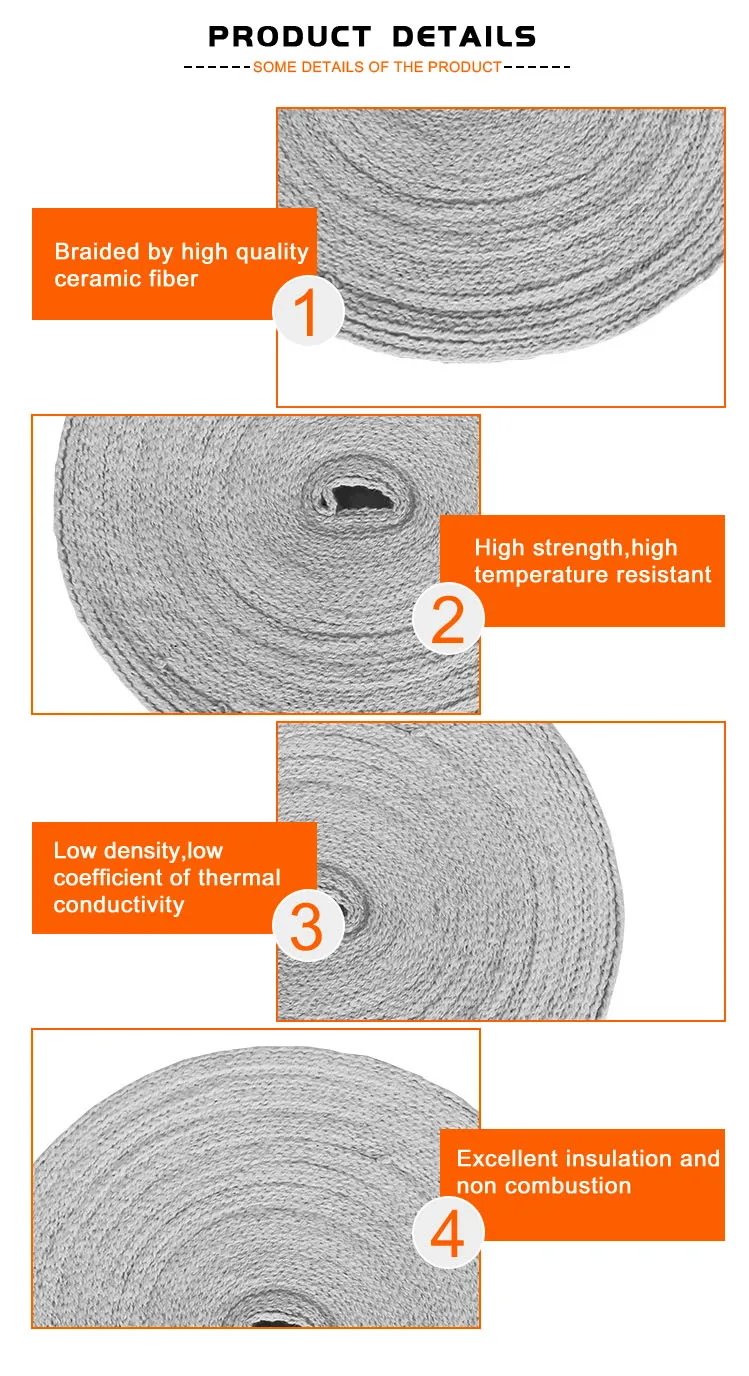 PRODUCT DETAILS

------SOME DETAILS OF THE PRODUCT------

Braided by high quality ceramic fiber

1

High strength,high temperature resistant

2

Low density,low coefficient of thermal conductivity

3

Excellent insulation and non combustion

4