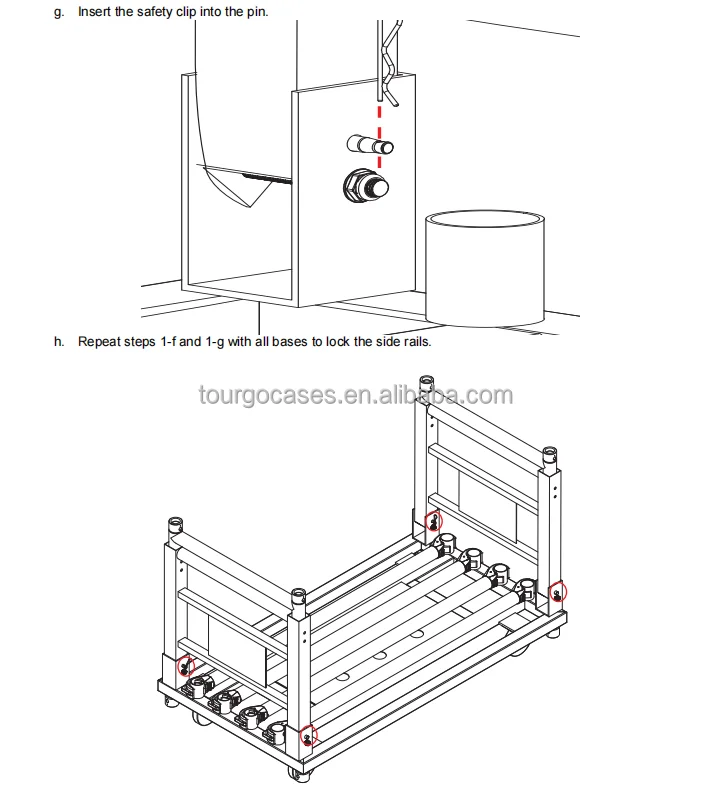 g. Insert the safety clip into the pin.

h. Repeat steps 1-f and 1-g with all bases to lock the side rails.

tourgocases.en.alibaba.com