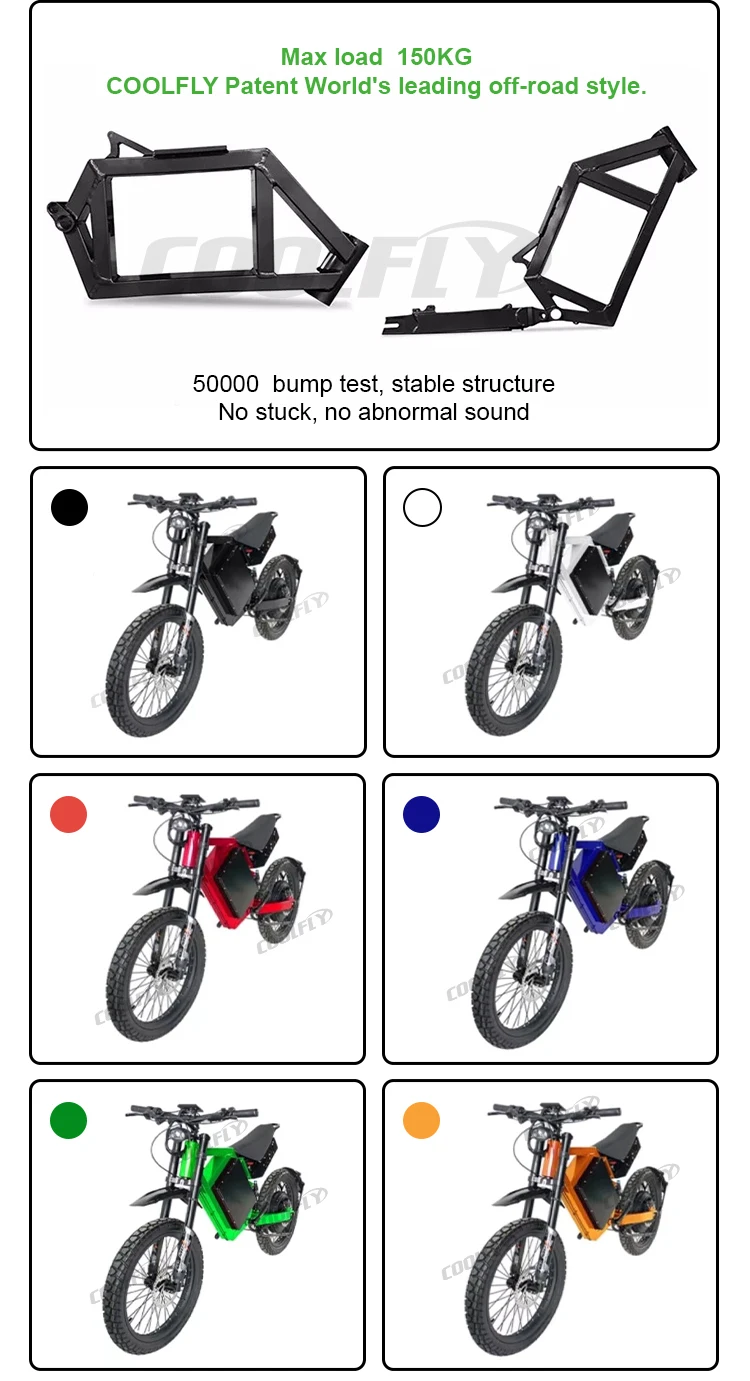 Max load 150KG
COOLFLY Patent World's leading off-road style.

COOLFLY

50000 bump test, stable structure
No stuck, no abnormal sound

COOLFLY

COOLFLY

COOLFLY

COOLFLY

COOLFLY

COOLFLY