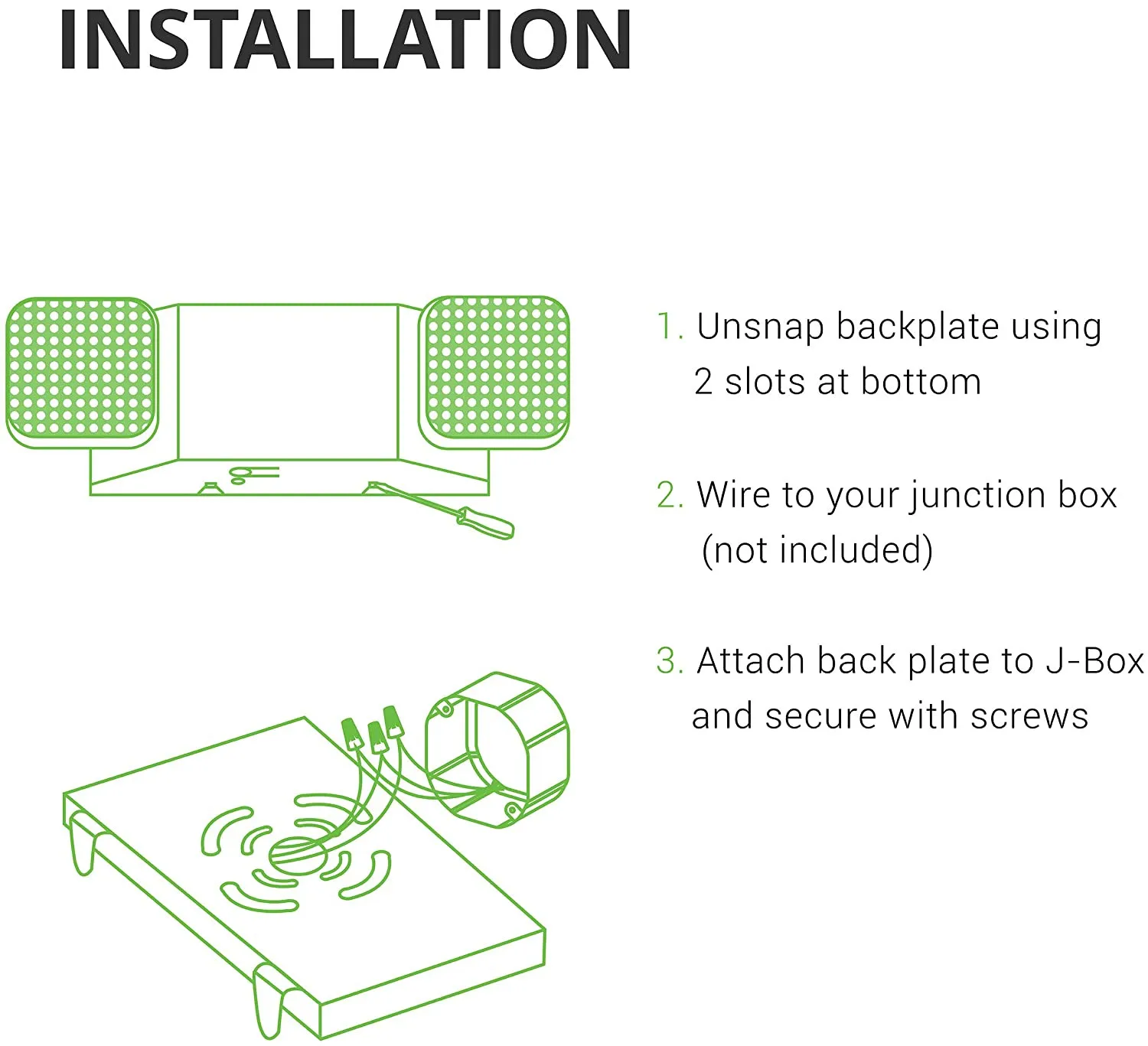 INSTALLATION

1. Unsnap backplate using 2 slots at bottom

2. Wire to your junction box (not included)

3. Attach back plate to J-Box and secure with screws