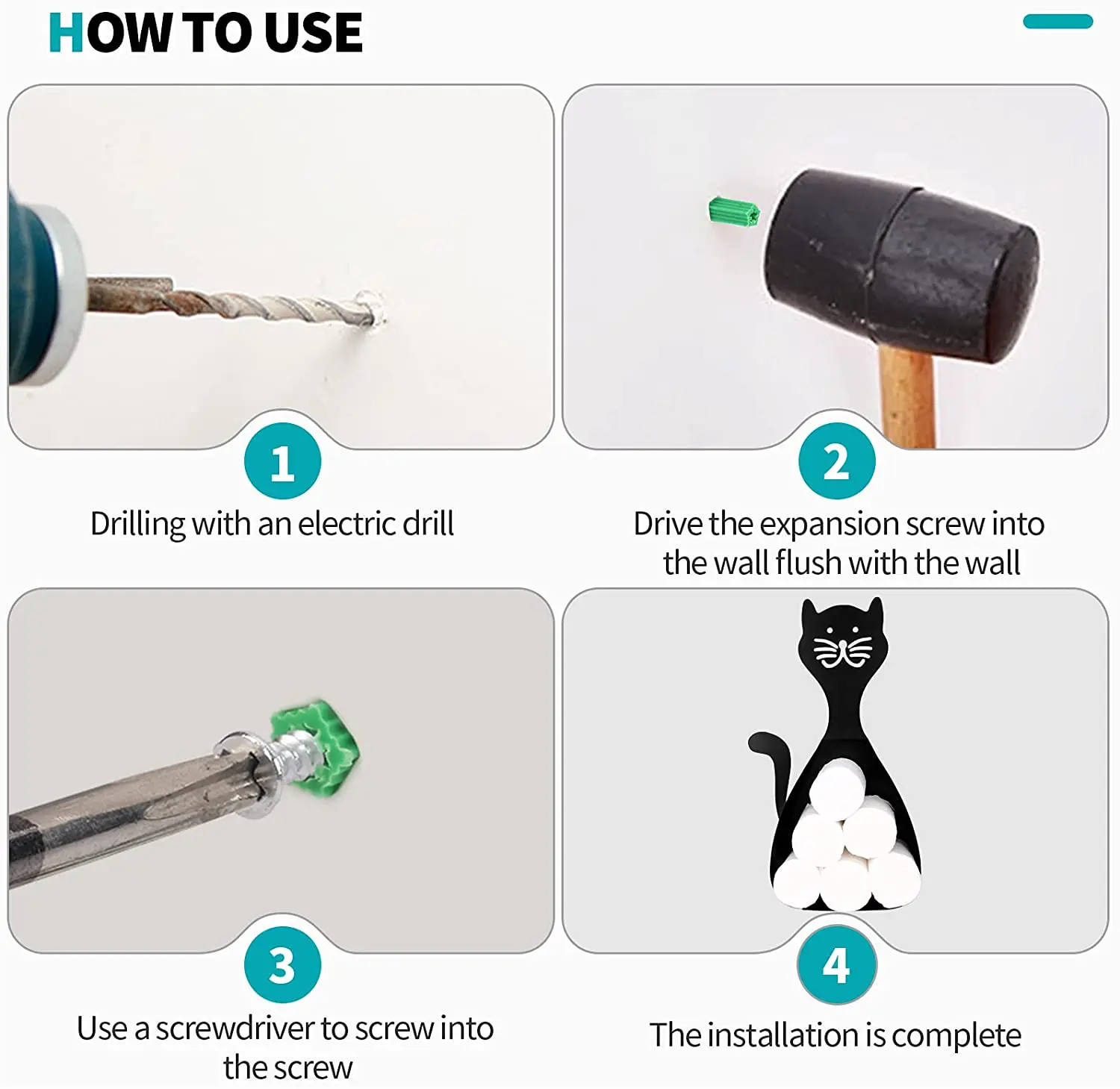 HOW TO USE

1
Drilling with an electric drill

2
Drive the expansion screw into the wall flush with the wall

3
Use a screwdriver to screw into the screw

4
The installation is complete