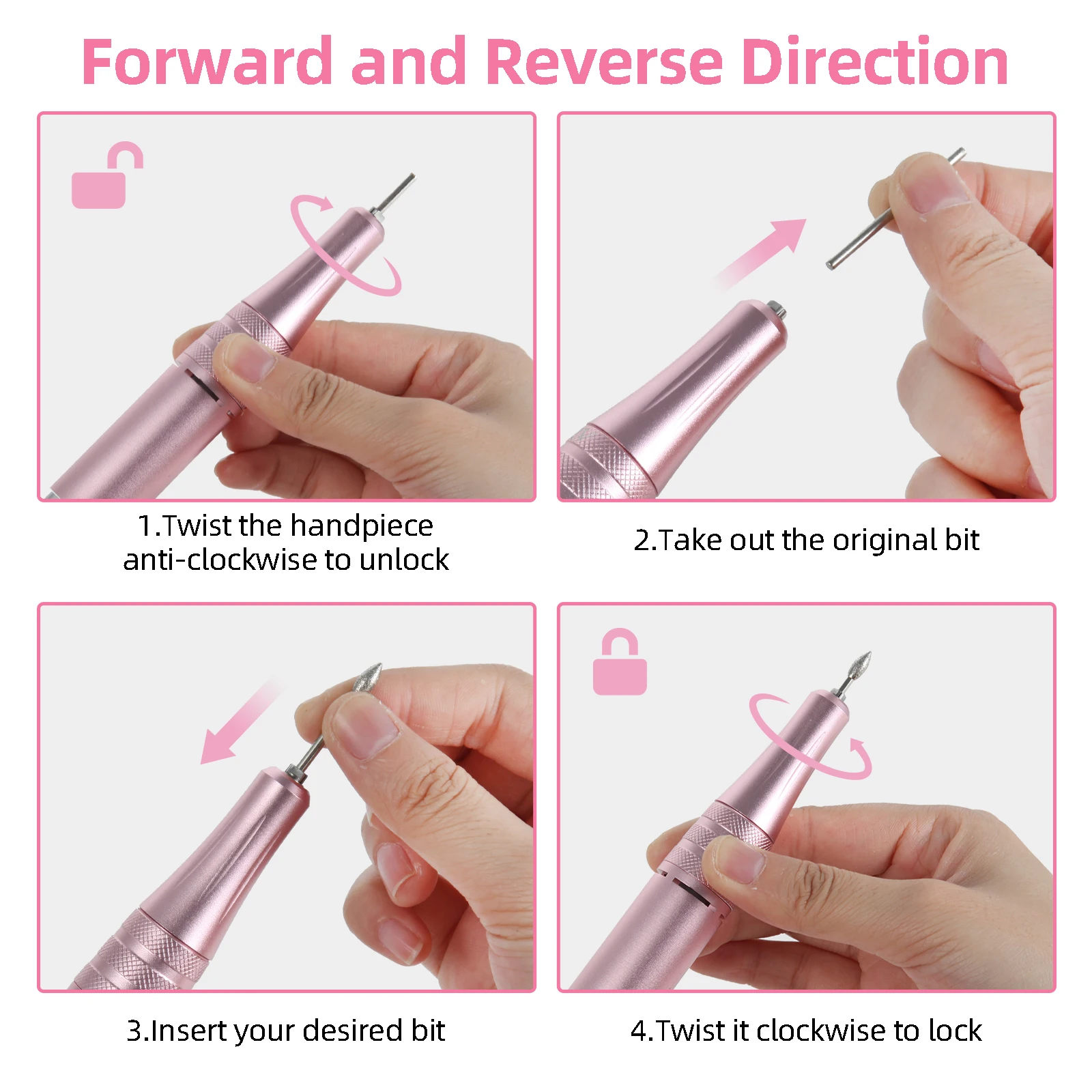 Forward and Reverse Direction

1.Twist the handpiece anti-clockwise to unlock

2.Take out the original bit

3.Insert your desired bit

4.Twist it clockwise to lock