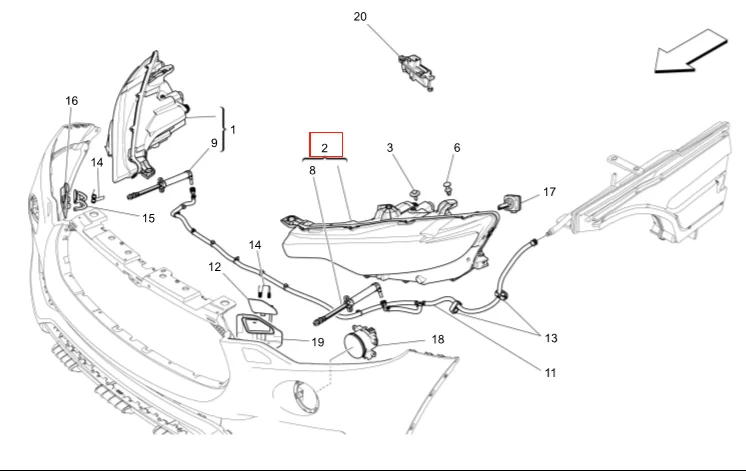 20
16
1
9
14
15
2
8
3
6
17
14
12
19
18
13
11