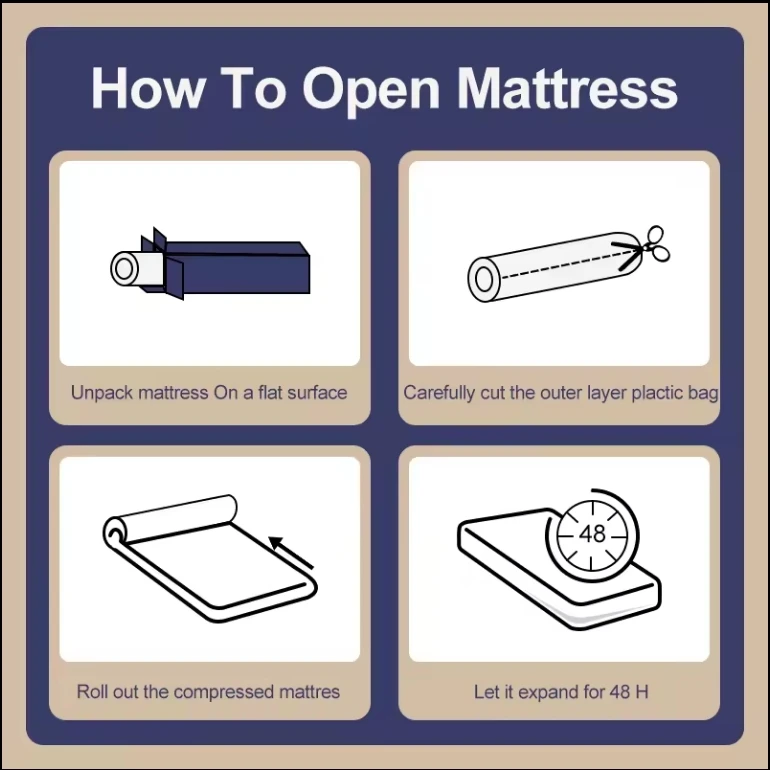 How To Open Mattress

Unpack mattress On a flat surface

Carefully cut the outer layer plactic bag

Roll out the compressed mattres

48

Let it expand for 48 H