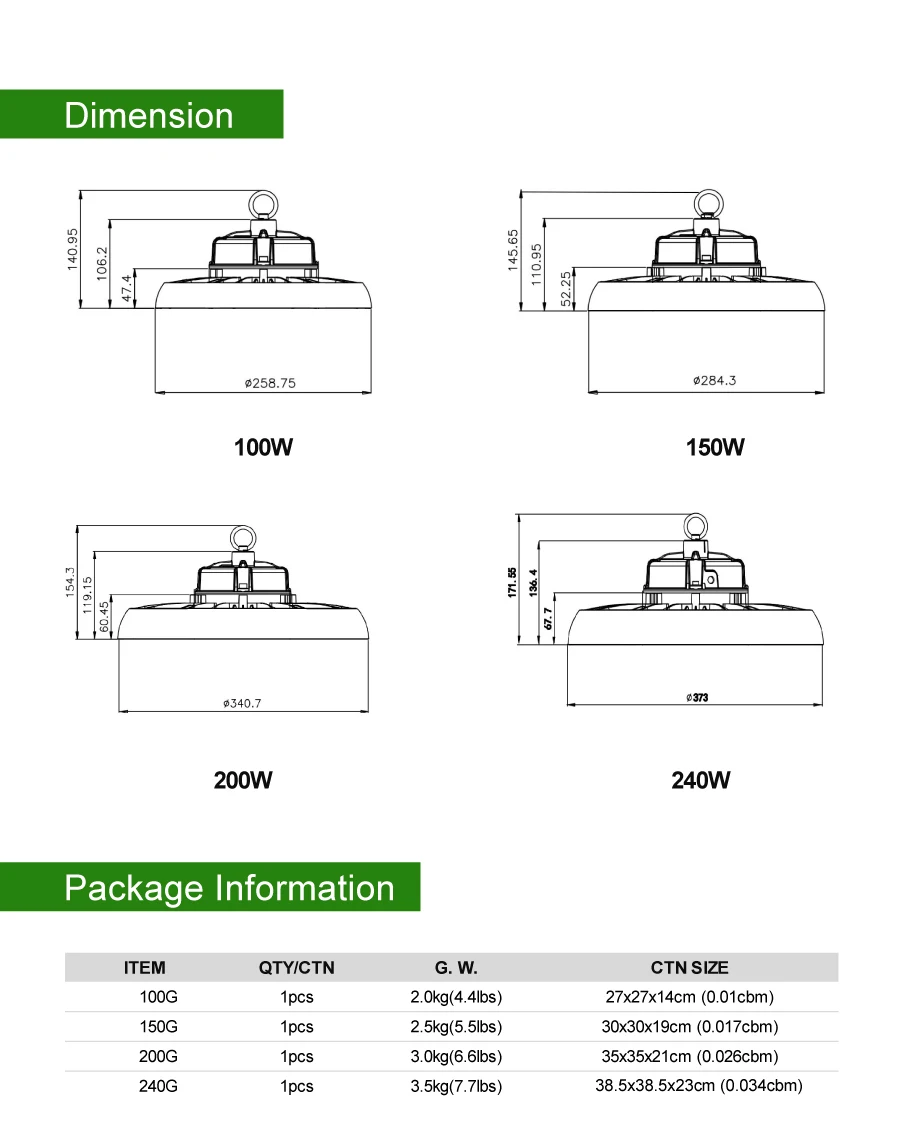 Dimension

140.95
106.2
47.4
ø258.75

100W

145.65
110.95
52.25
ø284.3

150W

154.3
119.15
60.45
ø340.7

200W

171.55
136.4
67.7
ø373

240W

Package Information

| ITEM | QTY/CTN | G. W. | CTN SIZE |
|---|---|---|---|
| 100G | 1pcs | 2.0kg(4.4lbs) | 27x27x14cm (0.01cbm) |
| 150G | 1pcs | 2.5kg(5.5lbs) | 30x30x19cm (0.017cbm) |
| 200G | 1pcs | 3.0kg(6.6lbs) | 35x35x21cm (0.026cbm) |
| 240G | 1pcs | 3.5kg(7.7lbs) | 38.5x38.5x23cm (0.034cbm) |