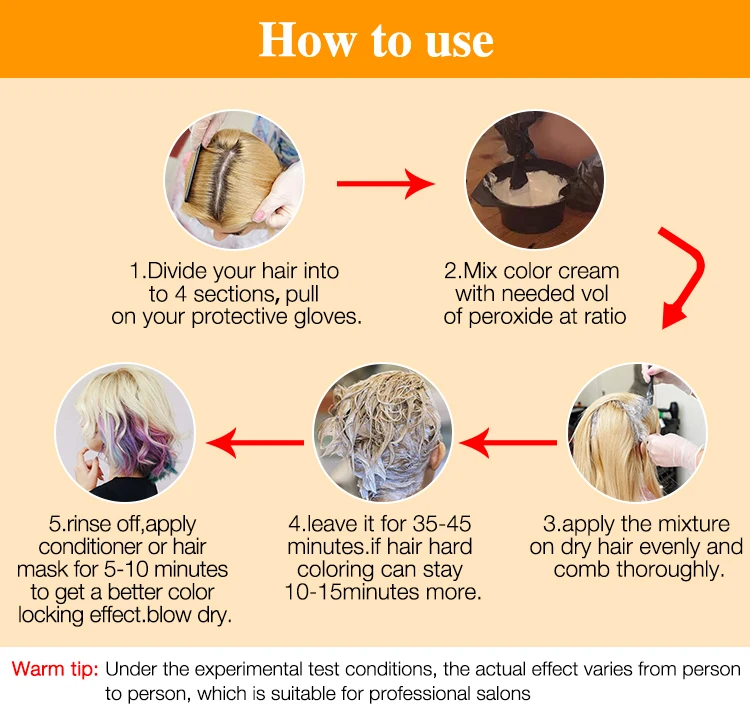 How to use

1.Divide your hair into to 4 sections, pull on your protective gloves.

2.Mix color cream with needed vol of peroxide at ratio

3.apply the mixture on dry hair evenly and comb thoroughly.

4.leave it for 35-45 minutes.if hair hard coloring can stay 10-15minutes more.

5.rinse off,apply conditioner or hair mask for 5-10 minutes to get a better color locking effect.blow dry.

Warm tip: Under the experimental test conditions, the actual effect varies from person to person, which is suitable for professional salons