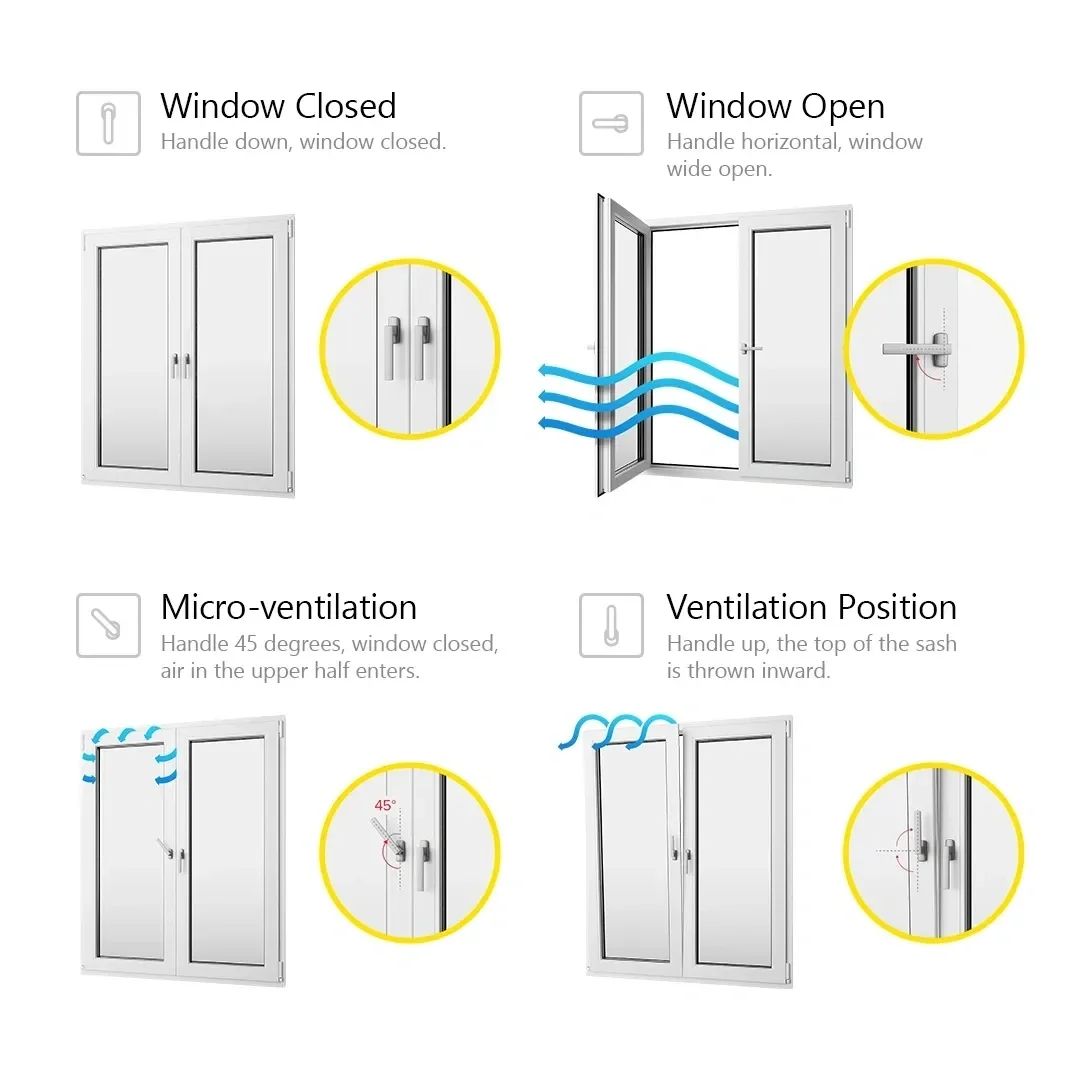 Window Closed
Handle down, window closed.

Window Open
Handle horizontal, window wide open.

Micro-ventilation
Handle 45 degrees, window closed, air in the upper half enters.

45°

Ventilation Position
Handle up, the top of the sash is thrown inward.