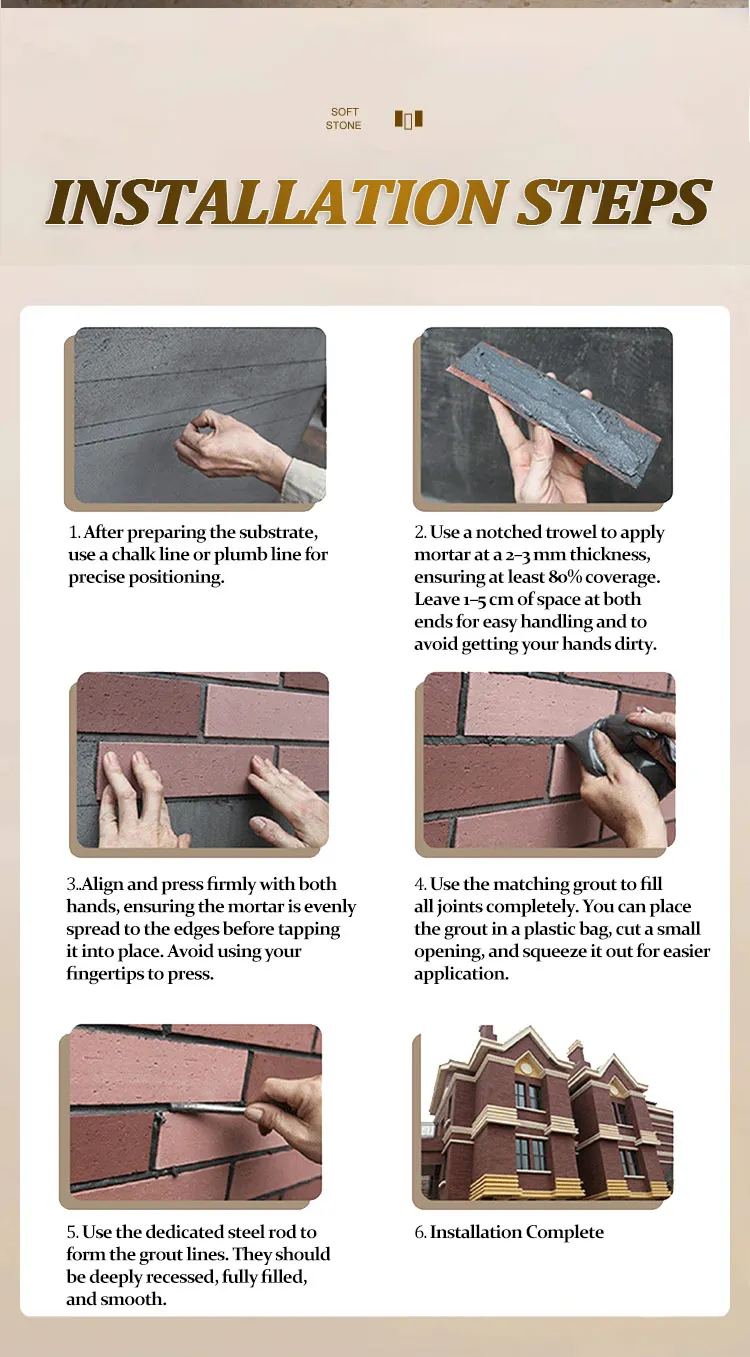 SOFT STONE

INSTALLATION STEPS

1. After preparing the substrate, use a chalk line or plumb line for precise positioning.

2. Use a notched trowel to apply mortar at a 2–3 mm thickness, ensuring at least 80% coverage. Leave 1–5 cm of space at both ends for easy handling and to avoid getting your hands dirty.

3..Align and press firmly with both hands, ensuring the mortar is evenly spread to the edges before tapping it into place. Avoid using your fingertips to press.

4. Use the matching grout to fill all joints completely. You can place the grout in a plastic bag, cut a small opening, and squeeze it out for easier application.

5. Use the dedicated steel rod to form the grout lines. They should be deeply recessed, fully filled, and smooth.

6. Installation Complete