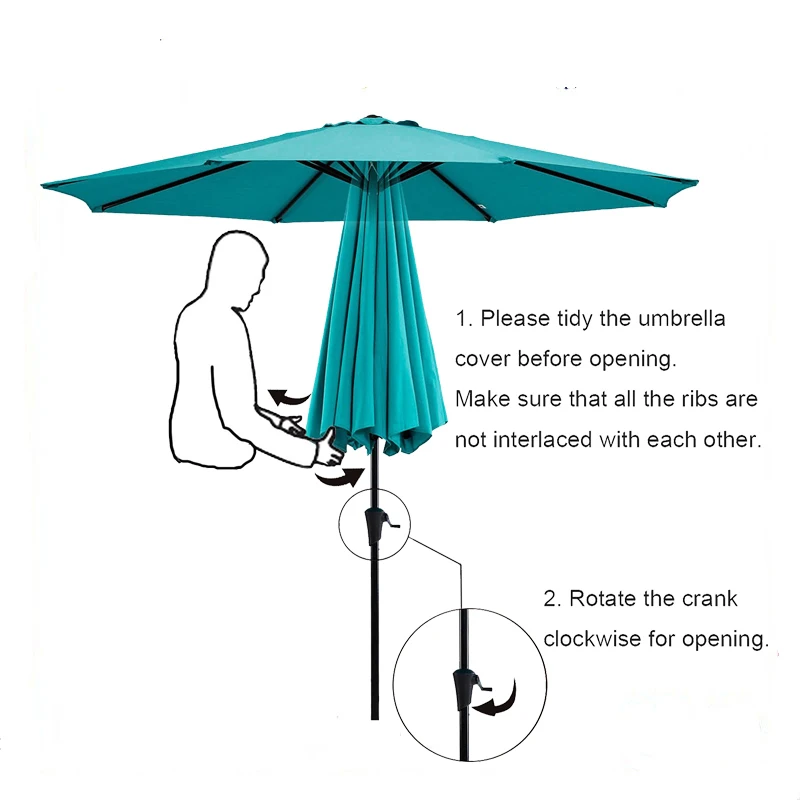 1. Please tidy the umbrella cover before opening.
Make sure that all the ribs are not interlaced with each other.

2. Rotate the crank clockwise for opening.