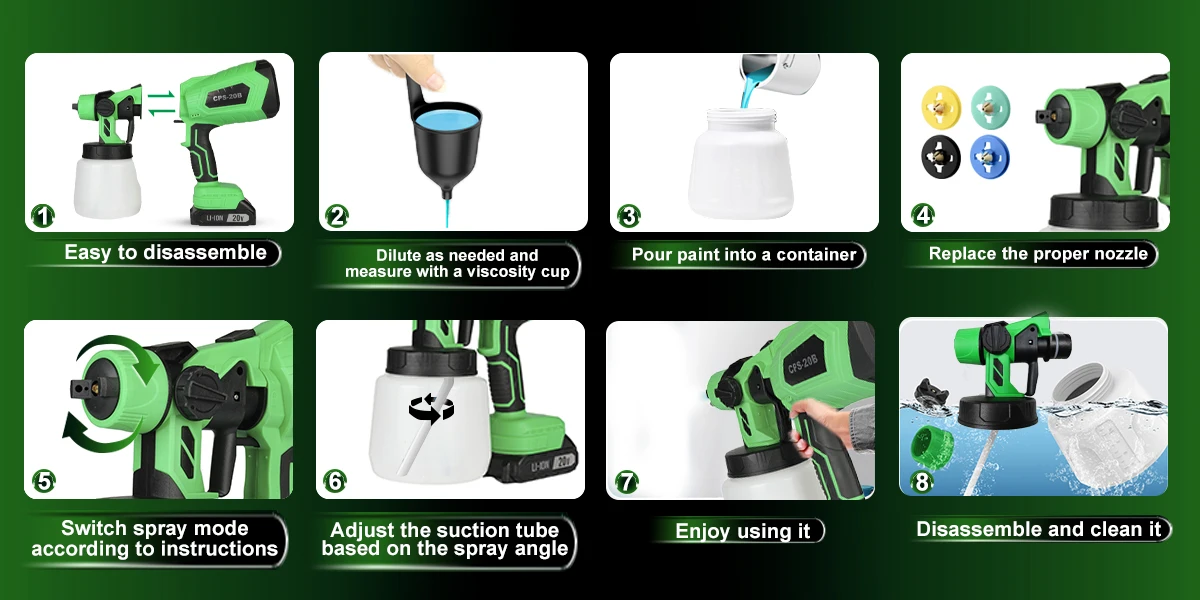 CPS-20B
LI-ION 20V
1
Easy to disassemble

2
Dilute as needed and measure with a viscosity cup

3
Pour paint into a container

4
Replace the proper nozzle

5
Switch spray mode according to instructions

LI-ION 20V
6
Adjust the suction tube based on the spray angle

CPS-20B
7
Enjoy using it

8
Disassemble and clean it