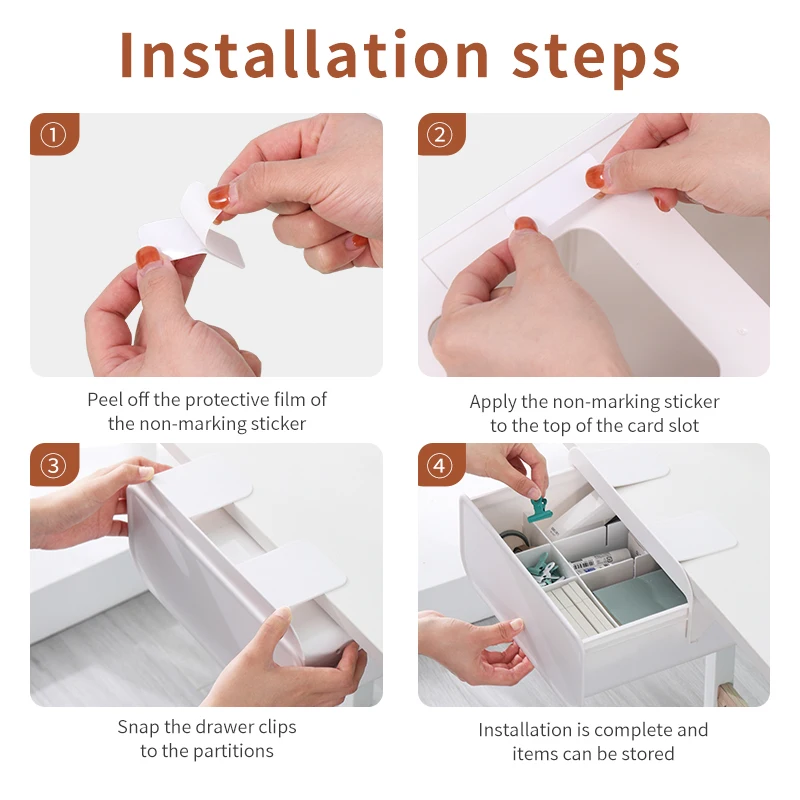 Installation steps

①

Peel off the protective film of the non-marking sticker

②

Apply the non-marking sticker to the top of the card slot

③

Snap the drawer clips to the partitions

④

Installation is complete and items can be stored