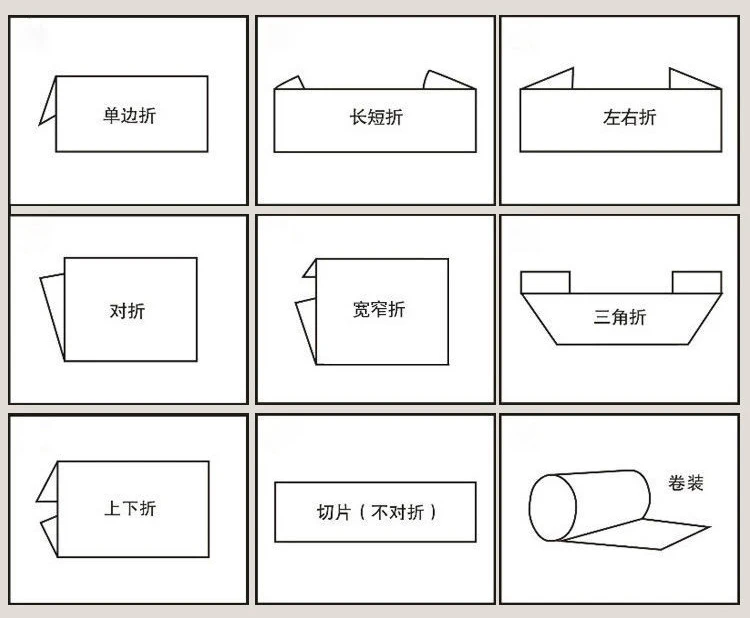 单边折

长短折

左右折

对折

宽窄折

三角折

上下折

切片（不对折）

卷装