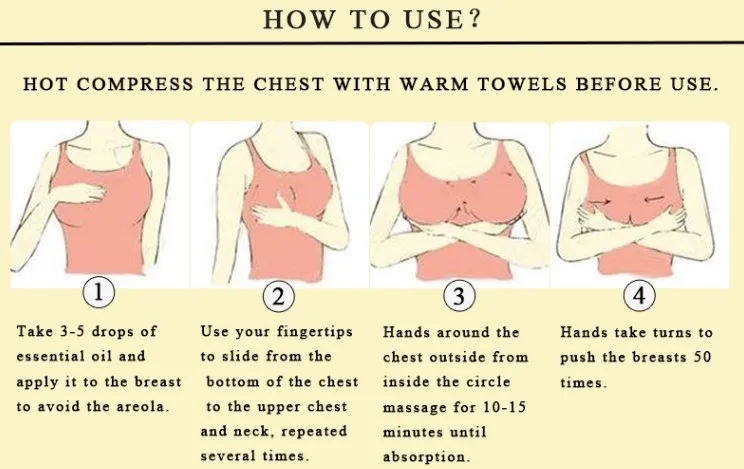 HOW TO USE?

HOT COMPRESS THE CHEST WITH WARM TOWELS BEFORE USE.

1

Take 3-5 drops of essential oil and apply it to the breast to avoid the areola.

2

Use your fingertips to slide from the bottom of the chest to the upper chest and neck, repeated several times.

3

Hands around the chest outside from inside the circle massage for 10-15 minutes until absorption.

4

Hands take turns to push the breasts 50 times.