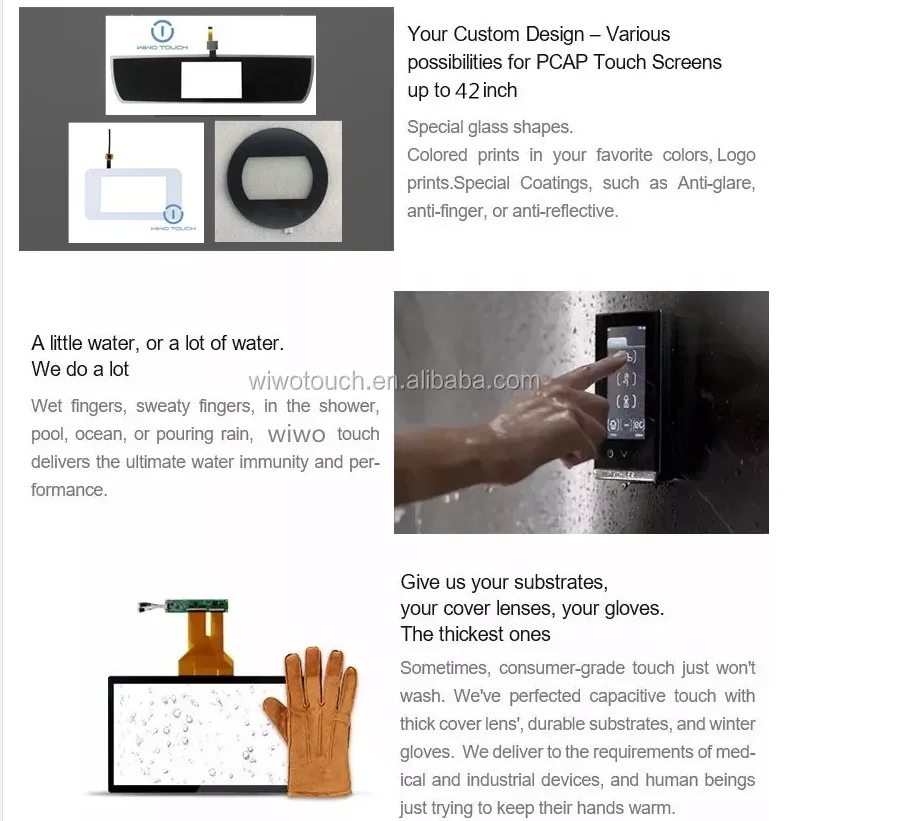 WIWO TOUCH

WIWO TOUCH

Your Custom Design – Various possibilities for PCAP Touch Screens up to 42 inch

Special glass shapes.
Colored prints in your favorite colors, Logo prints.Special Coatings, such as Anti-glare, anti-finger, or anti-reflective.

A little water, or a lot of water.
We do a lot

wiwotouch.en.alibaba.com

Wet fingers, sweaty fingers, in the shower, pool, ocean, or pouring rain, wiwo touch delivers the ultimate water immunity and performance.

Give us your substrates,
your cover lenses, your gloves.
The thickest ones

Sometimes, consumer-grade touch just won't wash. We've perfected capacitive touch with thick cover lens', durable substrates, and winter gloves. We deliver to the requirements of medical and industrial devices, and human beings just trying to keep their hands warm.