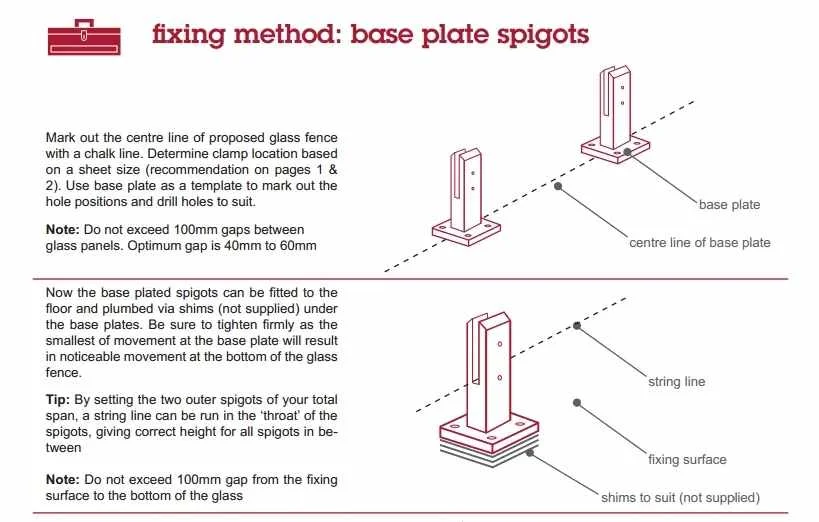 fixing method: base plate spigots

Mark out the centre line of proposed glass fence with a chalk line. Determine clamp location based on a sheet size (recommendation on pages 1 & 2). Use base plate as a template to mark out the hole positions and drill holes to suit.

Note: Do not exceed 100mm gaps between glass panels. Optimum gap is 40mm to 60mm

base plate

centre line of base plate

Now the base plated spigots can be fitted to the floor and plumbed via shims (not supplied) under the base plates. Be sure to tighten firmly as the smallest of movement at the base plate will result in noticeable movement at the bottom of the glass fence.

Tip: By setting the two outer spigots of your total span, a string line can be run in the 'throat' of the spigots, giving correct height for all spigots in between

Note: Do not exceed 100mm gap from the fixing surface to the bottom of the glass

string line

fixing surface

shims to suit (not supplied)