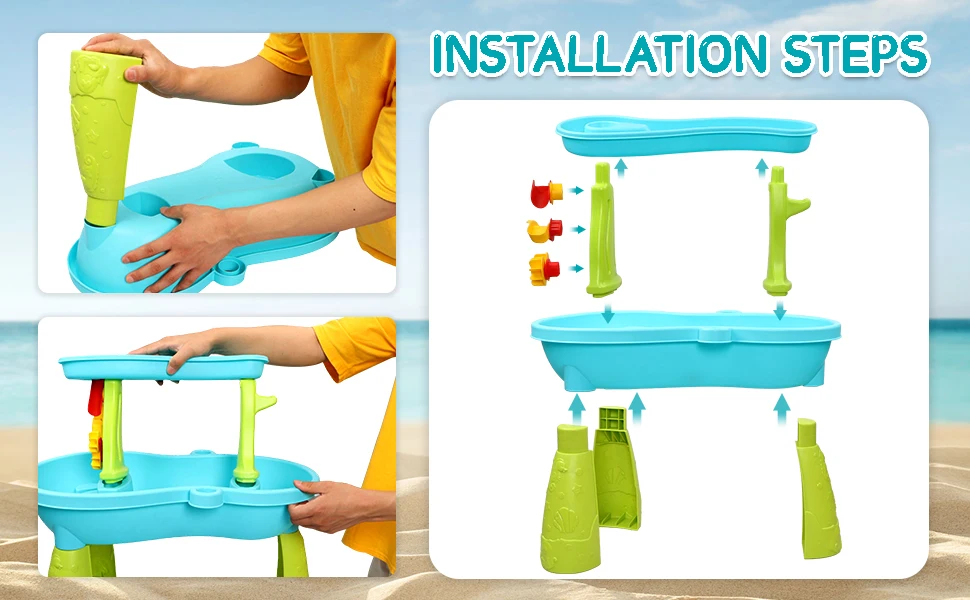 INSTALLATION STEPS