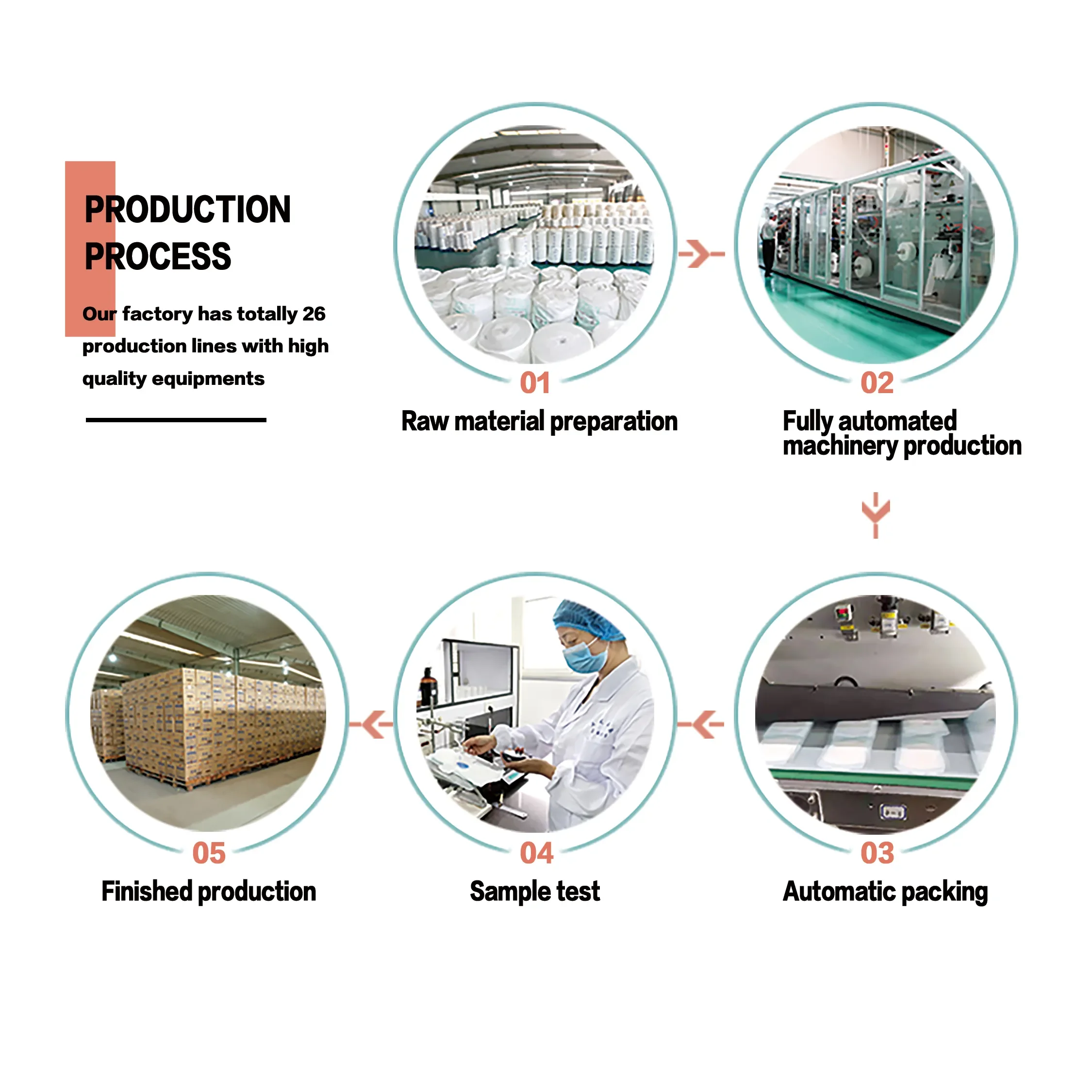 PRODUCTION PROCESS

Our factory has totally 26 production lines with high quality equipments

01
Raw material preparation

02
Fully automated machinery production

03
Automatic packing

04
Sample test

05
Finished production