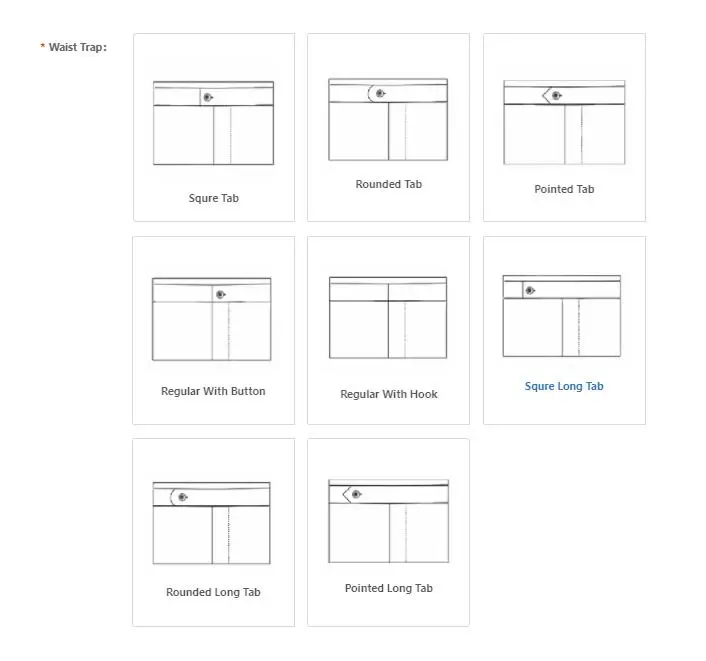 * Waist Trap:

Squre Tab

Rounded Tab

Pointed Tab

Regular With Button

Regular With Hook

Squre Long Tab

Rounded Long Tab

Pointed Long Tab