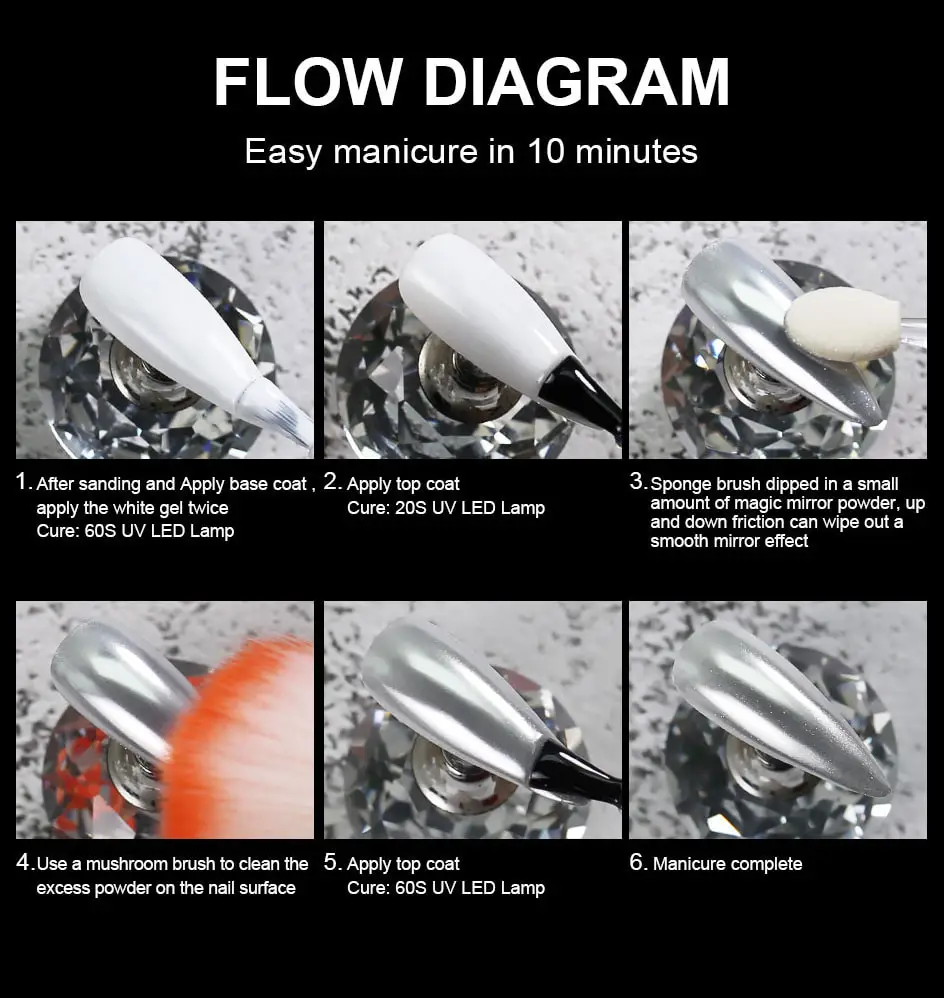 FLOW DIAGRAM

Easy manicure in 10 minutes

1. After sanding and Apply base coat , apply the white gel twice
Cure: 60S UV LED Lamp

2. Apply top coat
Cure: 20S UV LED Lamp

3. Sponge brush dipped in a small amount of magic mirror powder, up and down friction can wipe out a smooth mirror effect

4. Use a mushroom brush to clean the excess powder on the nail surface

5. Apply top coat
Cure: 60S UV LED Lamp

6. Manicure complete