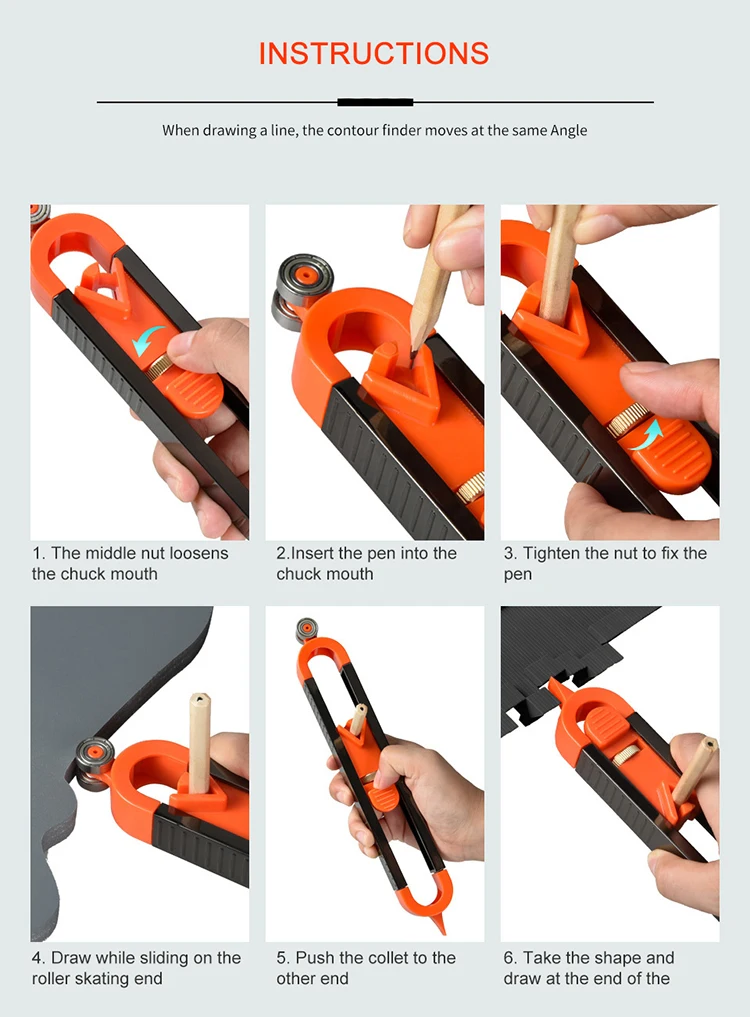 INSTRUCTIONS

When drawing a line, the contour finder moves at the same Angle

1. The middle nut loosens the chuck mouth

2.Insert the pen into the chuck mouth

3. Tighten the nut to fix the pen

4. Draw while sliding on the roller skating end

5. Push the collet to the other end

6. Take the shape and draw at the end of the