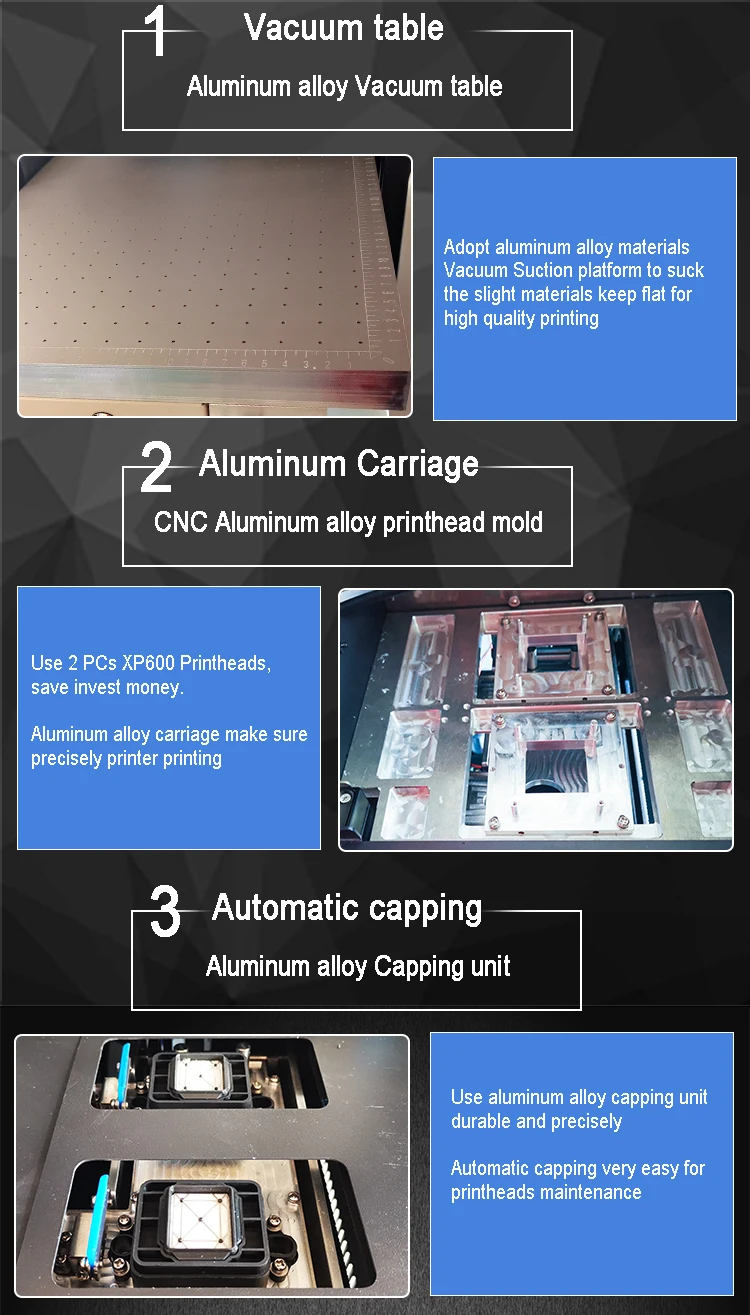 1 Vacuum table

Aluminum alloy Vacuum table

Adopt aluminum alloy materials Vacuum Suction platform to suck the slight materials keep flat for high quality printing

2 Aluminum Carriage

CNC Aluminum alloy printhead mold

Use 2 PCs XP600 Printheads, save invest money.

Aluminum alloy carriage make sure precisely printer printing

3 Automatic capping

Aluminum alloy Capping unit

Use aluminum alloy capping unit durable and precisely

Automatic capping very easy for printheads maintenance