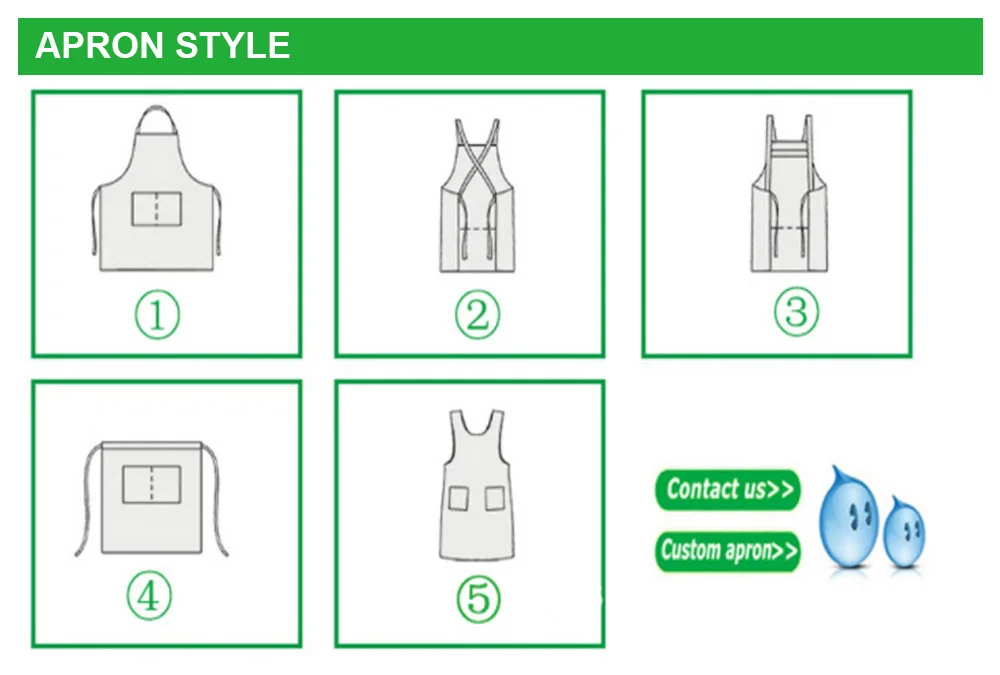 APRON STYLE

①

②

③

④

⑤

Contact us>>

Custom apron>>