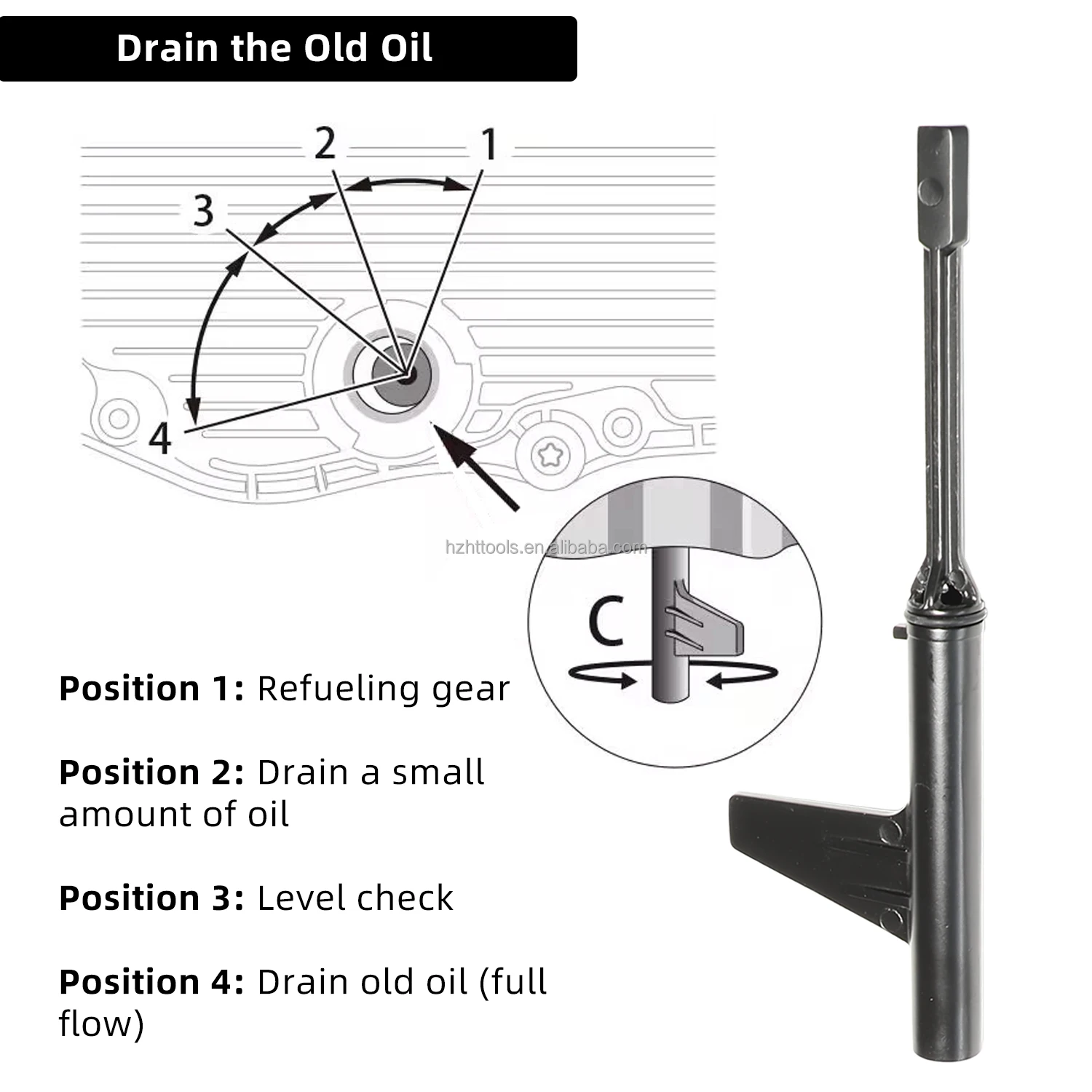 Drain the Old Oil

2
1
3
4

hzhttools.en.alibaba.com

C

Position 1: Refueling gear

Position 2: Drain a small amount of oil

Position 3: Level check

Position 4: Drain old oil (full flow)