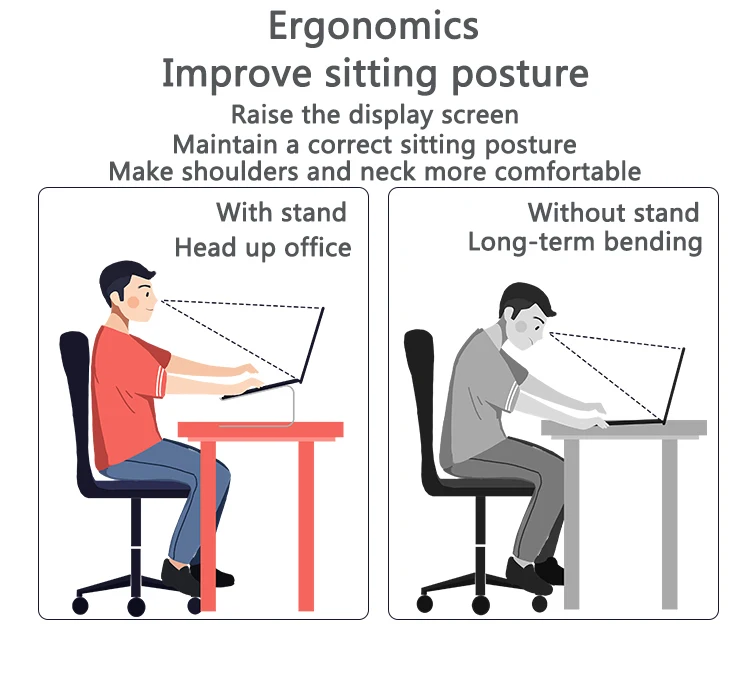 Ergonomics
Improve sitting posture
Raise the display screen
Maintain a correct sitting posture
Make shoulders and neck more comfortable

With stand
Head up office

Without stand
Long-term bending