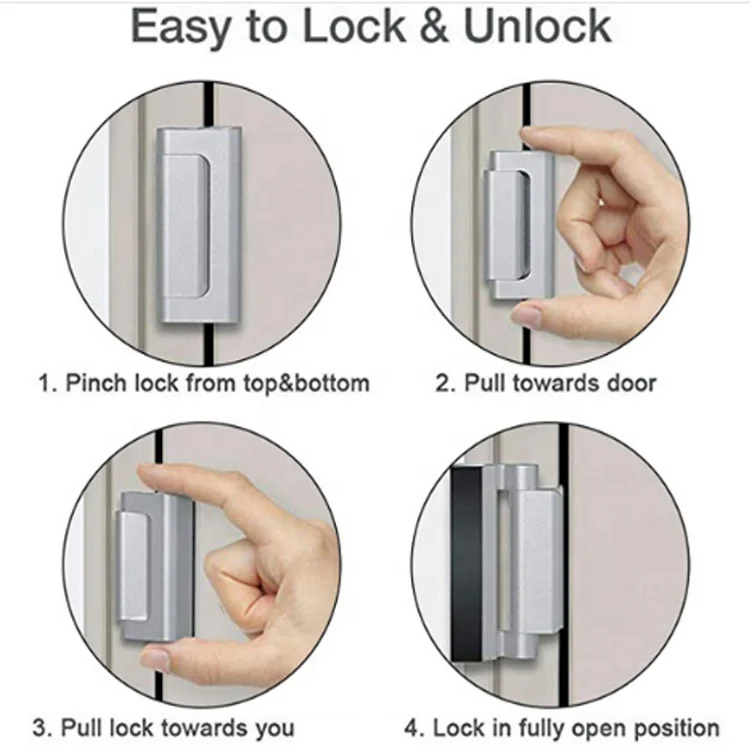 Easy to Lock & Unlock

1. Pinch lock from top&bottom

2. Pull towards door

3. Pull lock towards you

4. Lock in fully open position