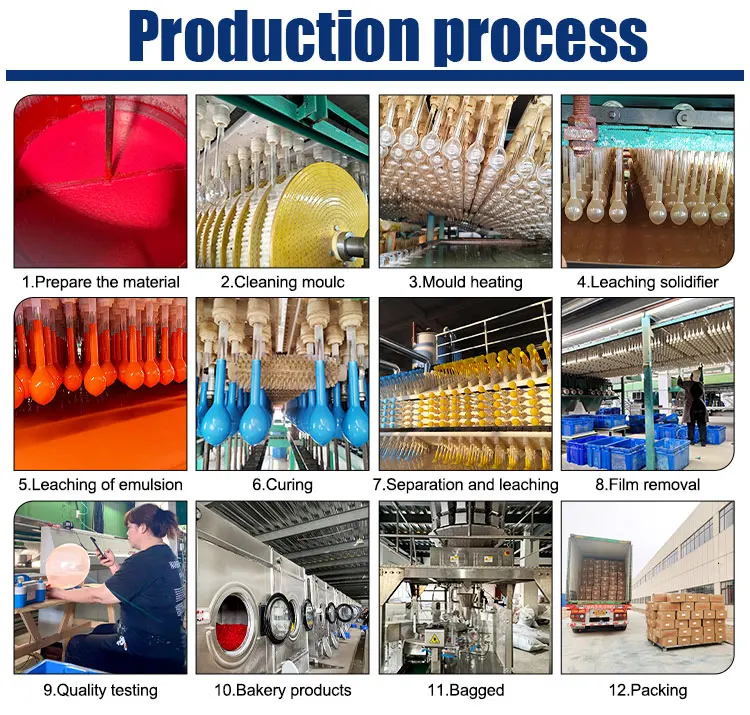 Production process

1.Prepare the material

2.Cleaning moulc

3.Mould heating

4.Leaching solidifier

5.Leaching of emulsion

6.Curing

7.Separation and leaching

8.Film removal

9.Quality testing

10.Bakery products

11.Bagged

12.Packing