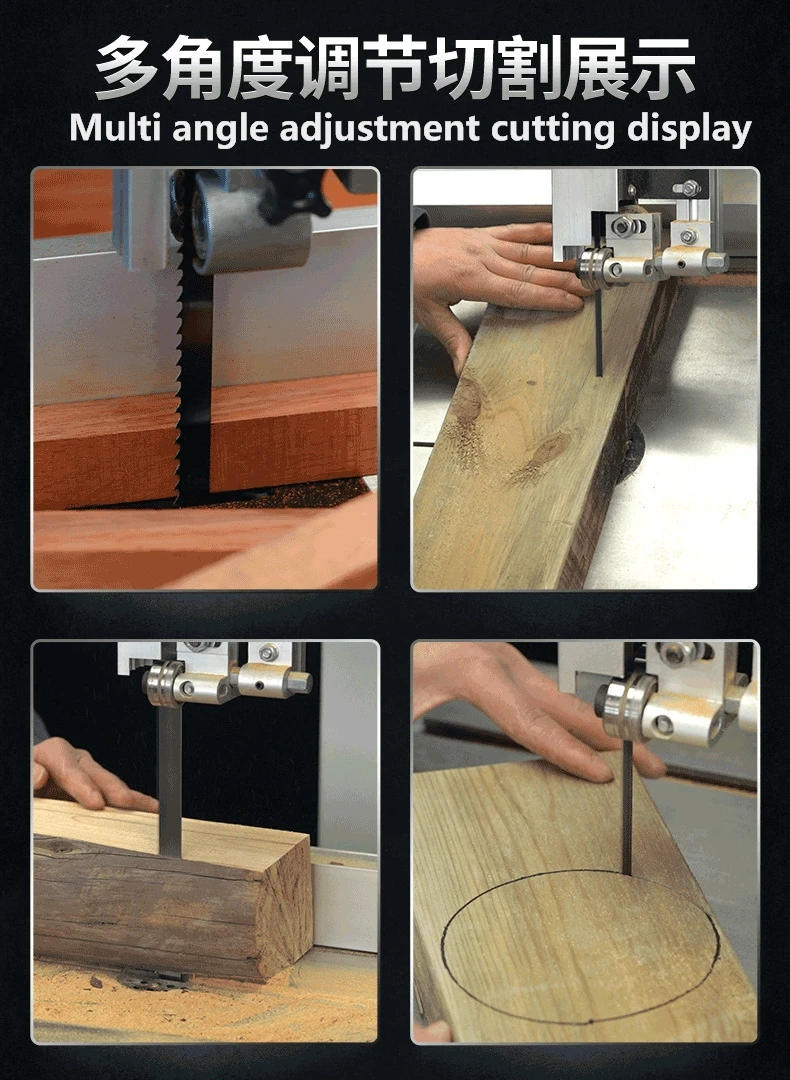 多角度调节切割展示
Multi angle adjustment cutting display