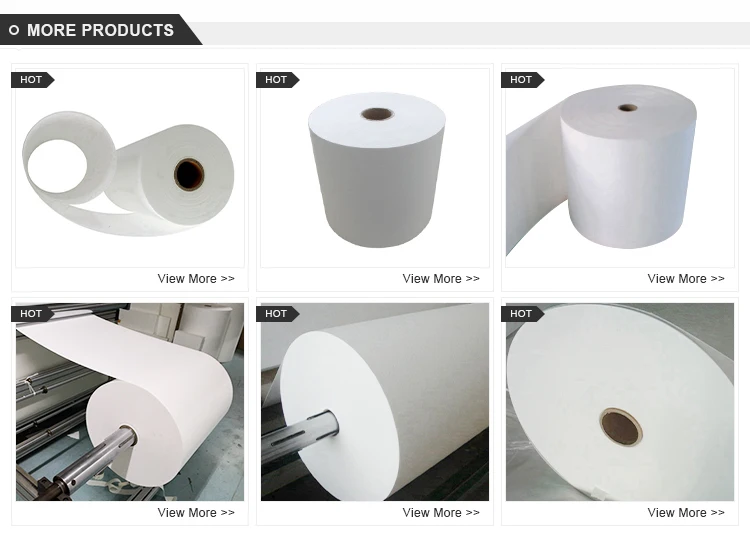 MORE PRODUCTS

HOT

View More >>

HOT

View More >>

HOT

View More >>

HOT

View More >>

HOT

View More >>

HOT

View More >>