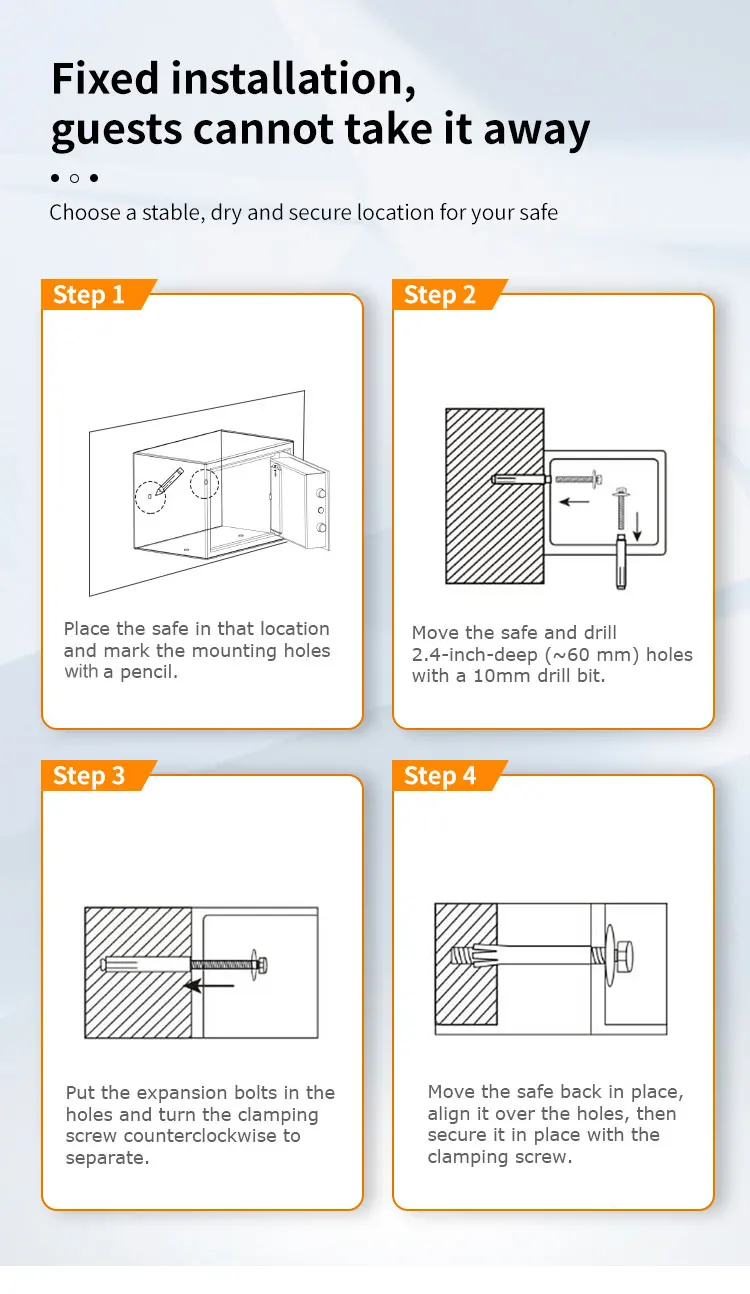 Fixed installation, guests cannot take it away

Choose a stable, dry and secure location for your safe

Step 1

Place the safe in that location and mark the mounting holes with a pencil.

Step 2

Move the safe and drill 2.4-inch-deep (~60 mm) holes with a 10mm drill bit.

Step 3

Put the expansion bolts in the holes and turn the clamping screw counterclockwise to separate.

Step 4

Move the safe back in place, align it over the holes, then secure it in place with the clamping screw.