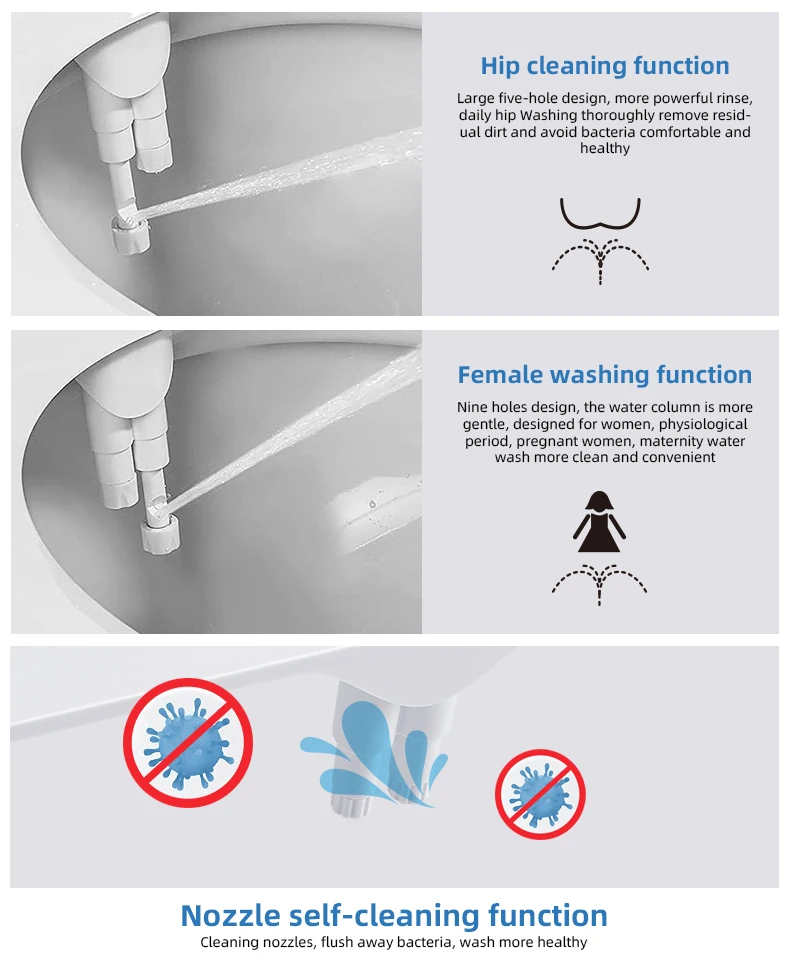 Hip cleaning function

Large five-hole design, more powerful rinse, daily hip Washing thoroughly remove residual dirt and avoid bacteria comfortable and healthy

Female washing function

Nine holes design, the water column is more gentle, designed for women, physiological period, pregnant women, maternity water wash more clean and convenient

Nozzle self-cleaning function

Cleaning nozzles, flush away bacteria, wash more healthy