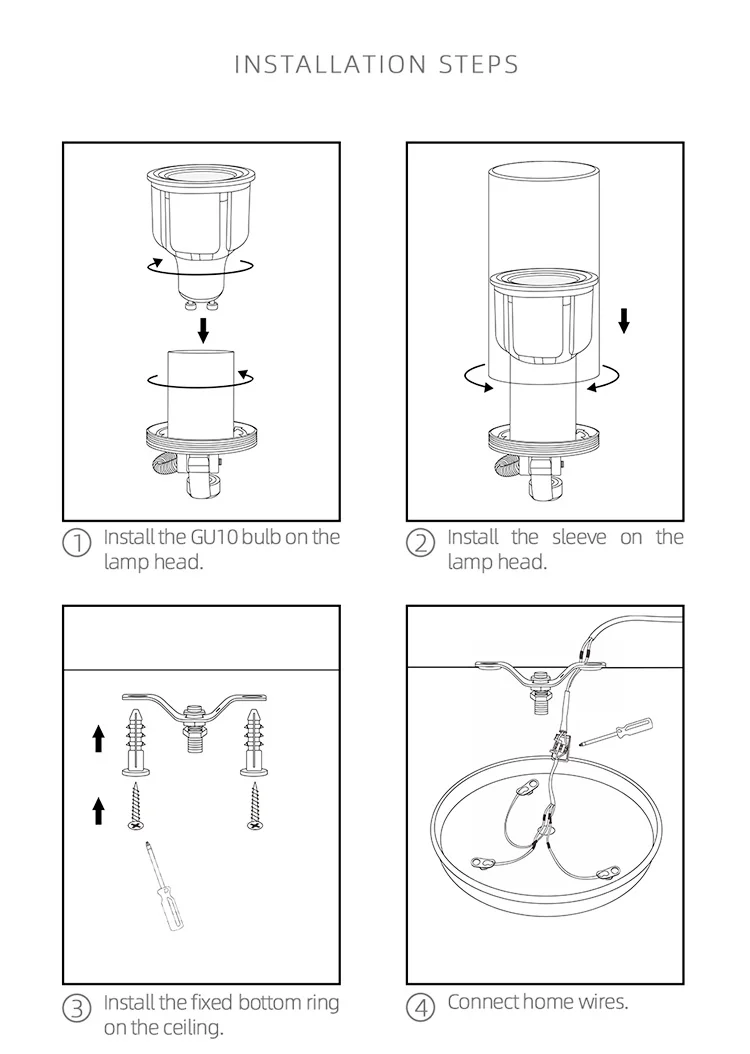 INSTALLATION STEPS

1 Install the GU10 bulb on the lamp head.

2 Install the sleeve on the lamp head.

3 Install the fixed bottom ring on the ceiling.

4 Connect home wires.