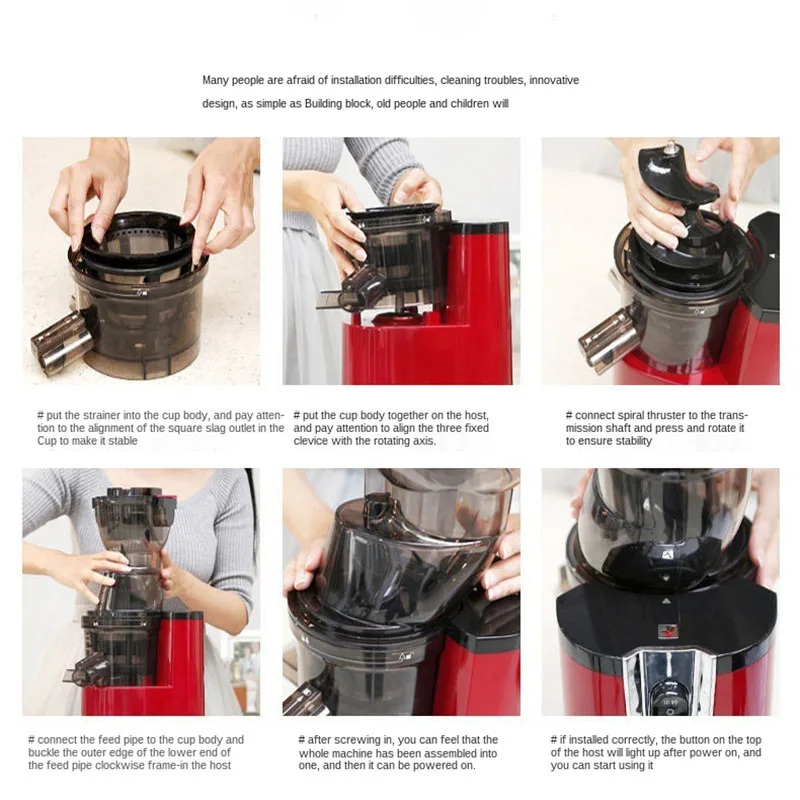 Many people are afraid of installation difficulties, cleaning troubles, innovative design, as simple as Building block, old people and children will

# put the strainer into the cup body, and pay attention to the alignment of the square slag outlet in the Cup to make it stable

# put the cup body together on the host, and pay attention to align the three fixed clevice with the rotating axis.

# connect spiral thruster to the transmission shaft and press and rotate it to ensure stability

# connect the feed pipe to the cup body and buckle the outer edge of the lower end of the feed pipe clockwise frame-in the host

# after screwing in, you can feel that the whole machine has been assembled into one, and then it can be powered on.

# if installed correctly, the button on the top of the host will light up after power on, and you can start using it