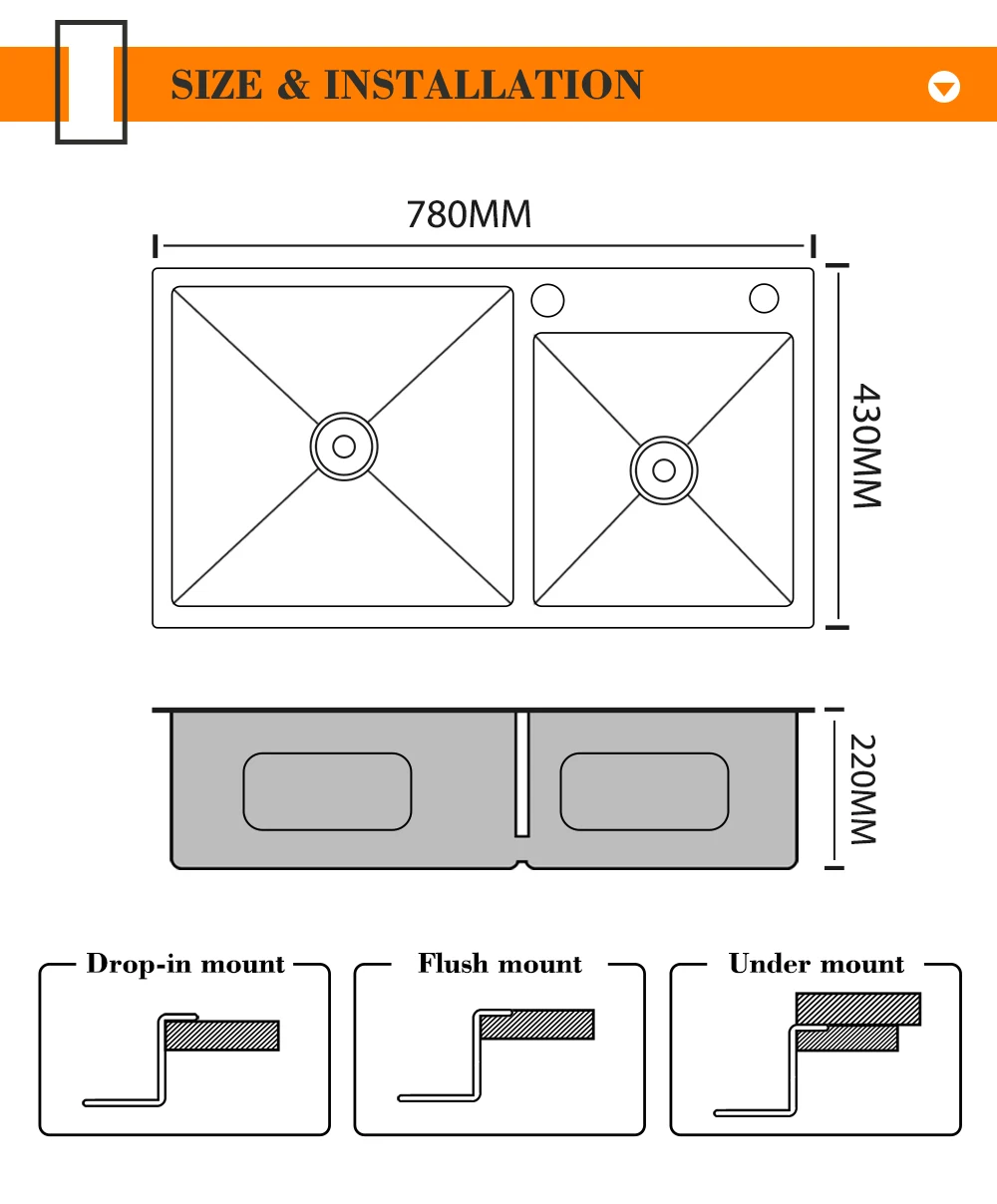 SIZE & INSTALLATION

780MM

430MM

220MM

Drop-in mount

Flush mount

Under mount